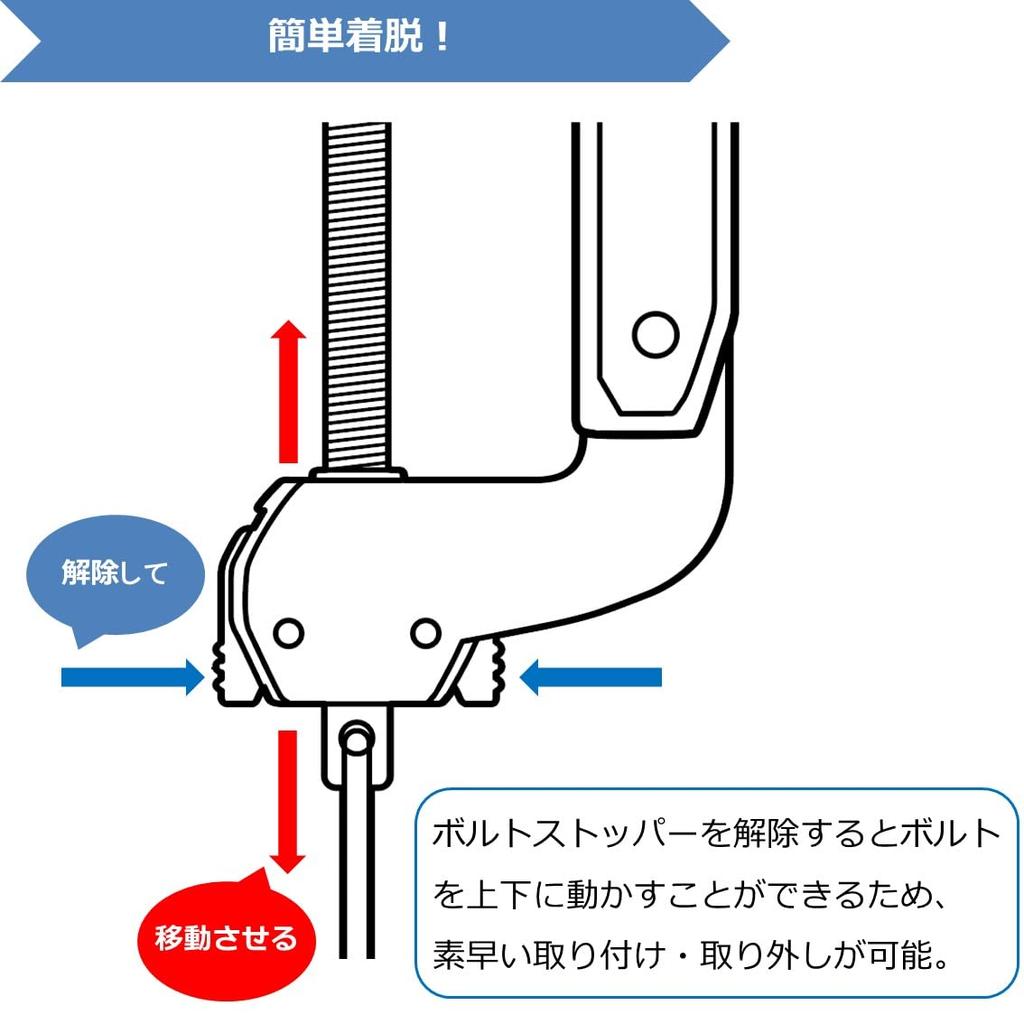 簡単着脱！

解除して

移動させる

ボルトストッパーを解除するとボルトを上下に動かすことができるため、素早い取り付け・取り外しが可能。