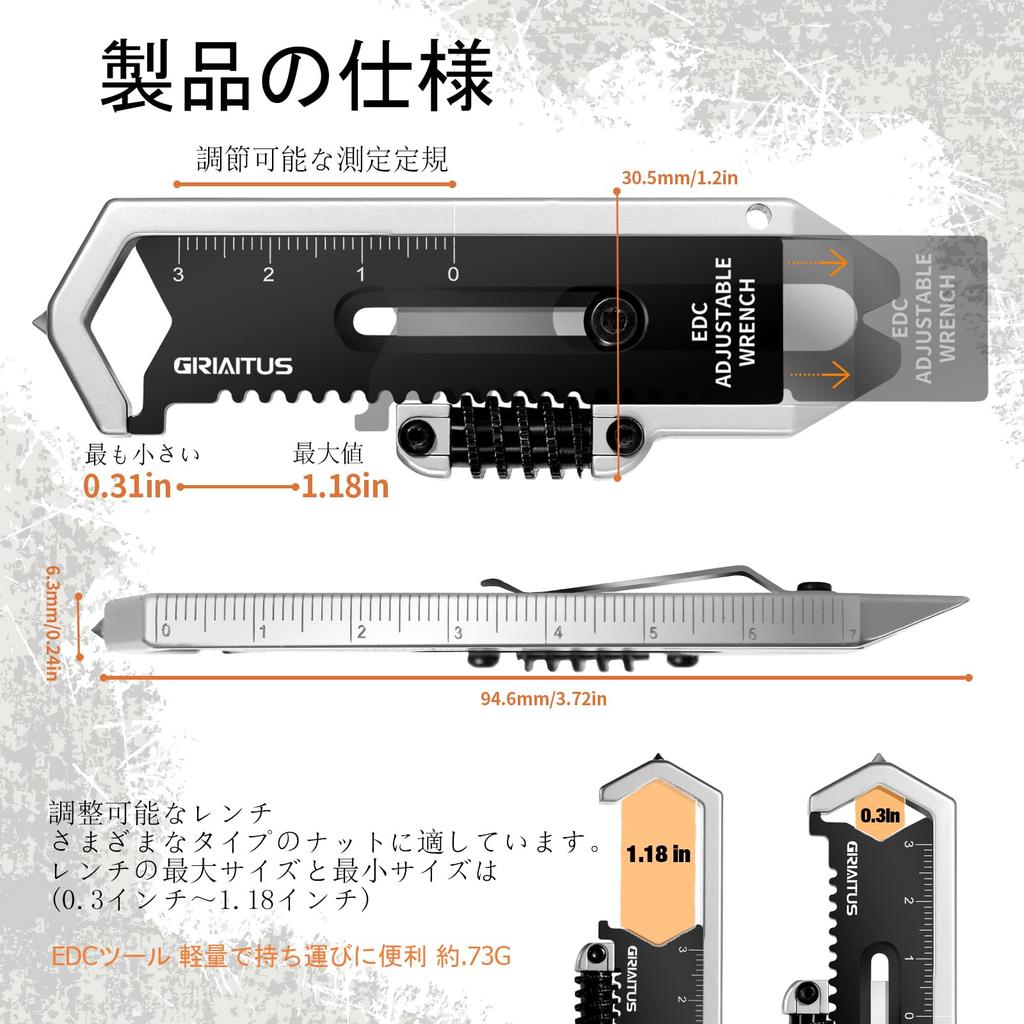 製品の仕様

調節可能な測定定規

30.5mm/1.2in

3 2 1 0

GRIAITUS

EDC ADJUSTABLE WRENCH

EDC ADJUSTABLE WRENCH

最も小さい
0.31in

最大値
1.18in

6.3mm/0.24in

0 1 2 3 4 5 6 7

94.6mm/3.72in

調整可能なレンチ
さまざまなタイプのナットに適しています。
レンチの最大サイズと最小サイズは
(0.3インチ～1.18インチ)

EDCツール 軽量で持ち運びに便利 約.73G

1.18 in

GRIAITUS

3 2

0.3in

GRIAITUS

3 2 1 0