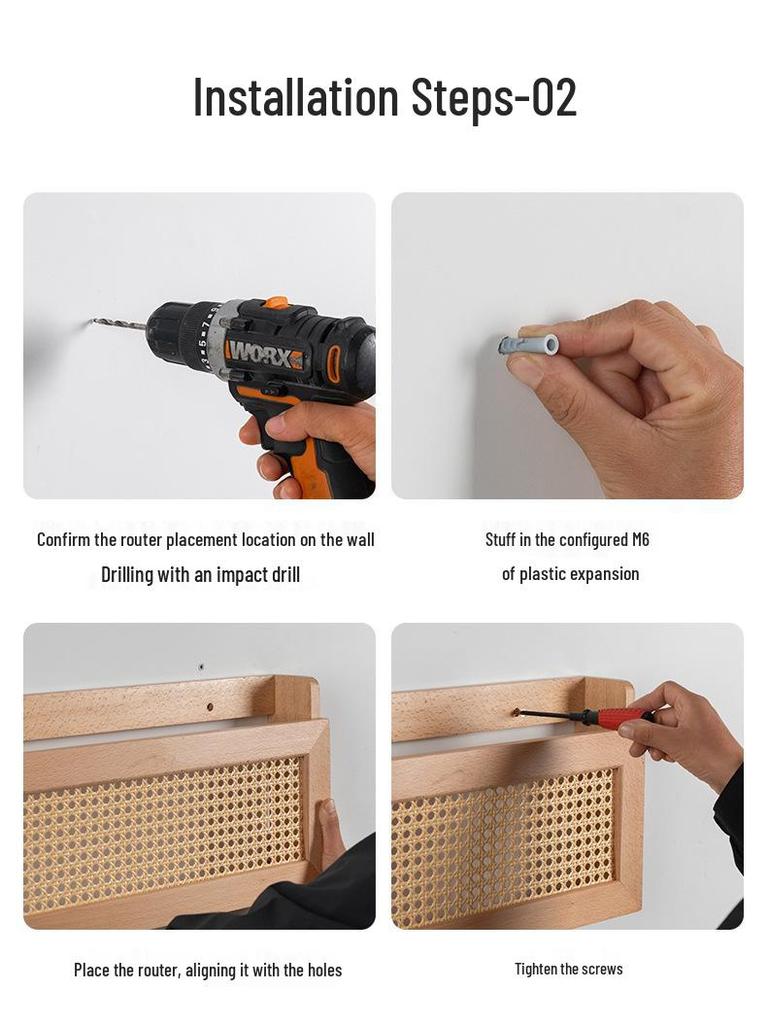 Installation Steps-02

WORX

Confirm the router placement location on the wall
Drilling with an impact drill

Stuff in the configured M6
of plastic expansion

Place the router, aligning it with the holes

Tighten the screws