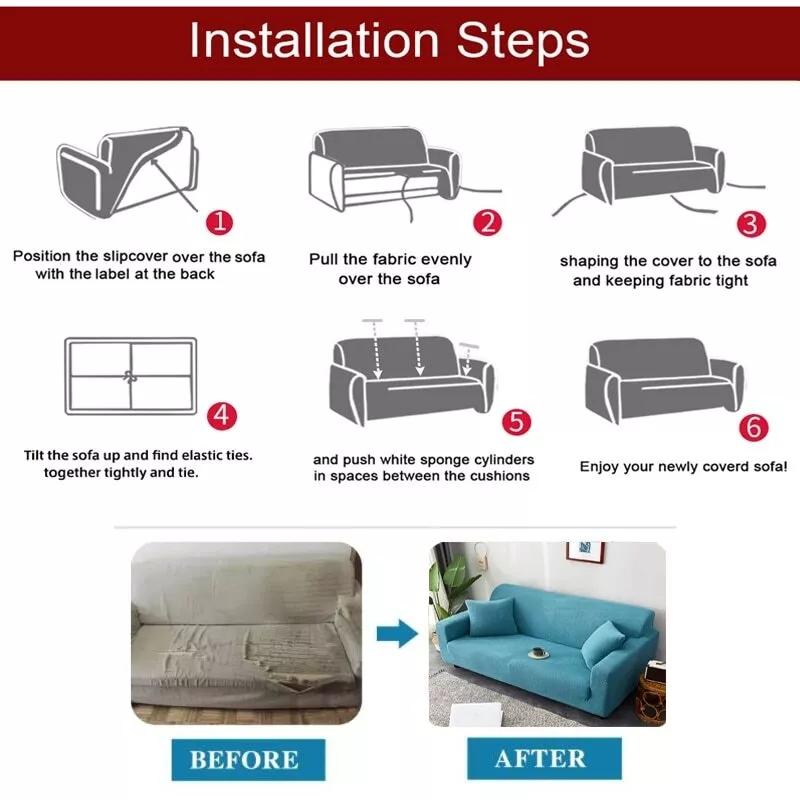 Installation Steps

1

Position the slipcover over the sofa with the label at the back

2

Pull the fabric evenly over the sofa

3

shaping the cover to the sofa and keeping fabric tight

4

Tilt the sofa up and find elastic ties. together tightly and tie.

5

and push white sponge cylinders in spaces between the cushions

6

Enjoy your newly coverd sofa!

BEFORE

AFTER