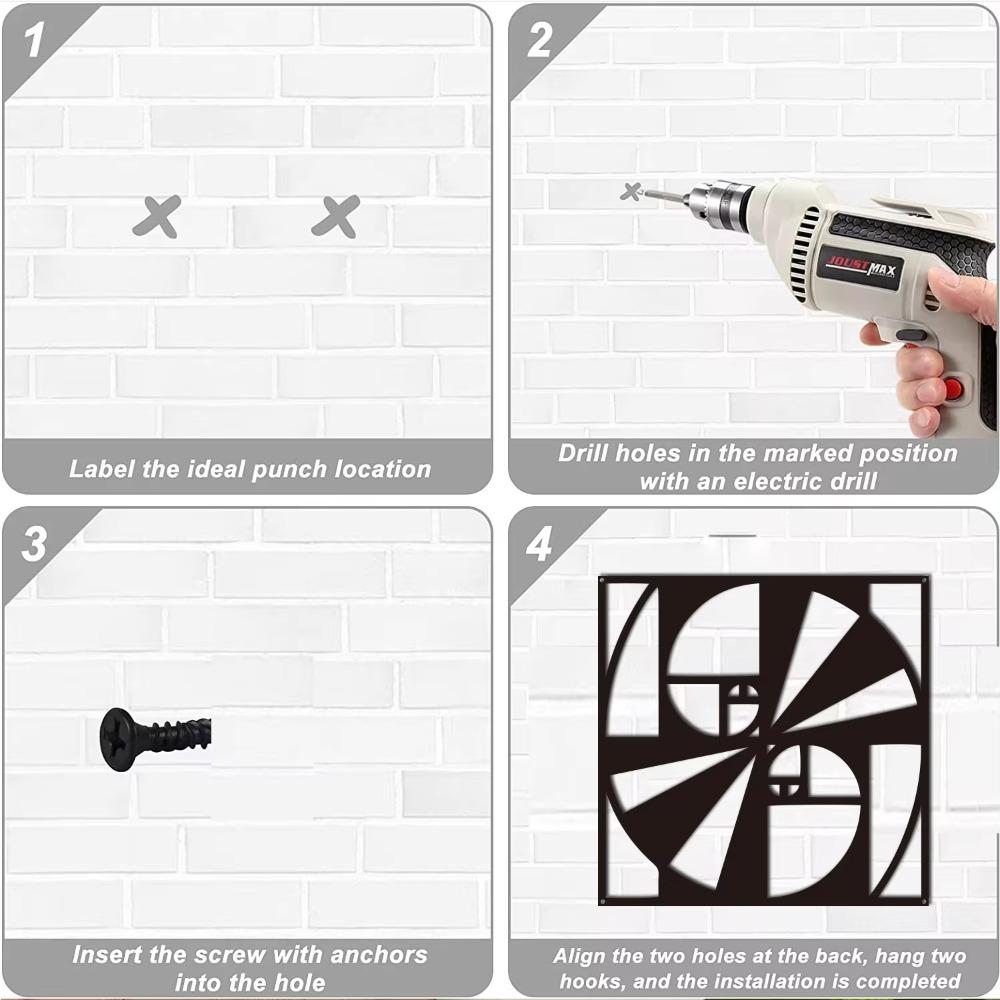 1

Label the ideal punch location

2

JOUSTMAX

Drill holes in the marked position with an electric drill

3

Insert the screw with anchors into the hole

4

Align the two holes at the back, hang two hooks, and the installation is completed