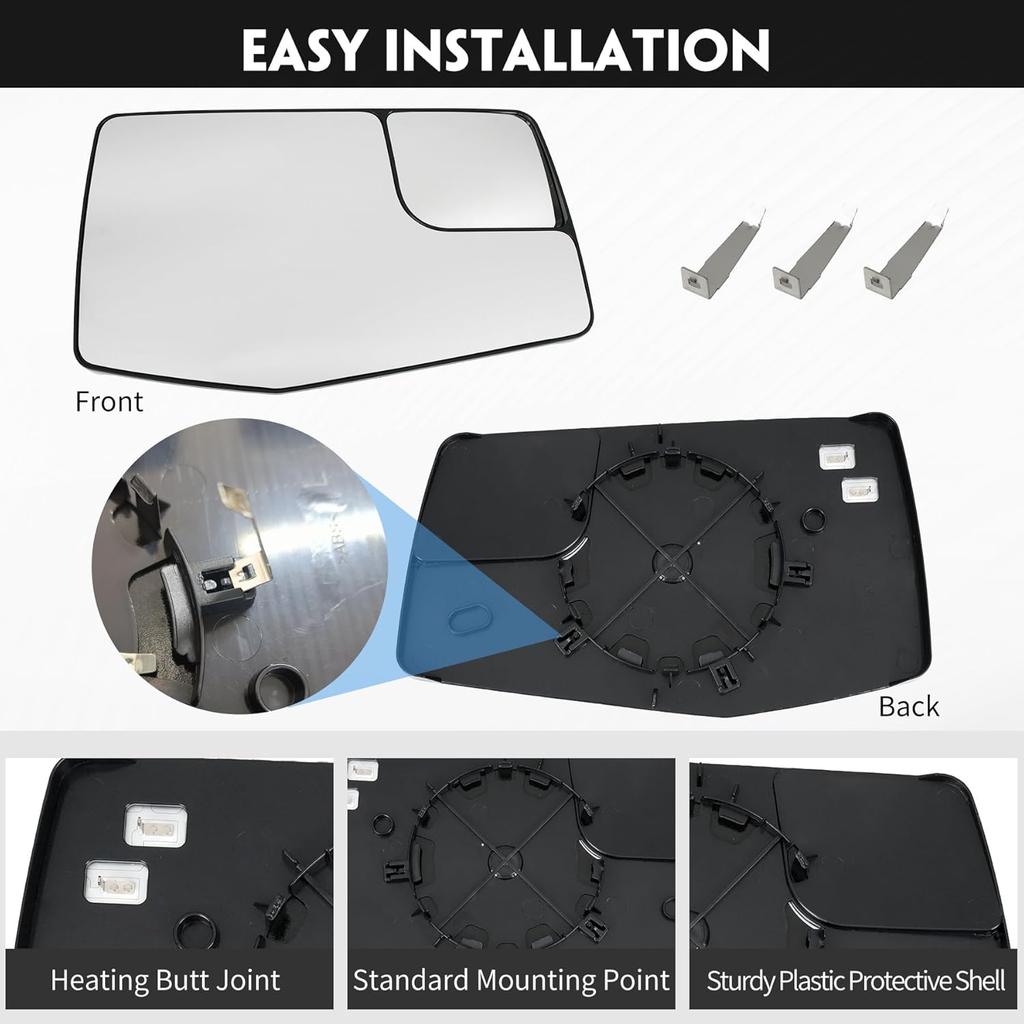 EASY INSTALLATION

Front

Back

Heating Butt Joint

Standard Mounting Point

Sturdy Plastic Protective Shell