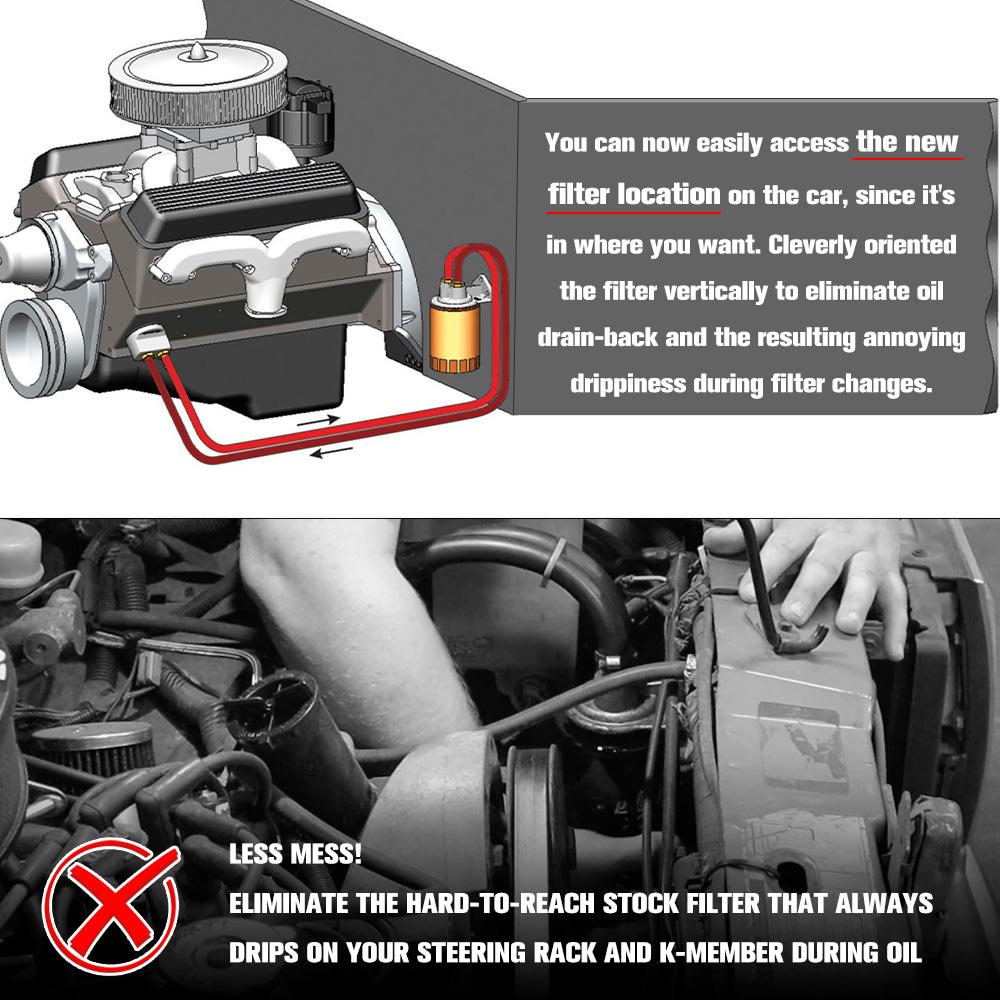 You can now easily access the new filter location on the car, since it's in where you want. Cleverly oriented the filter vertically to eliminate oil drain-back and the resulting annoying drippiness during filter changes.

LESS MESS!
ELIMINATE THE HARD-TO-REACH STOCK FILTER THAT ALWAYS DRIPS ON YOUR STEERING RACK AND K-MEMBER DURING OIL