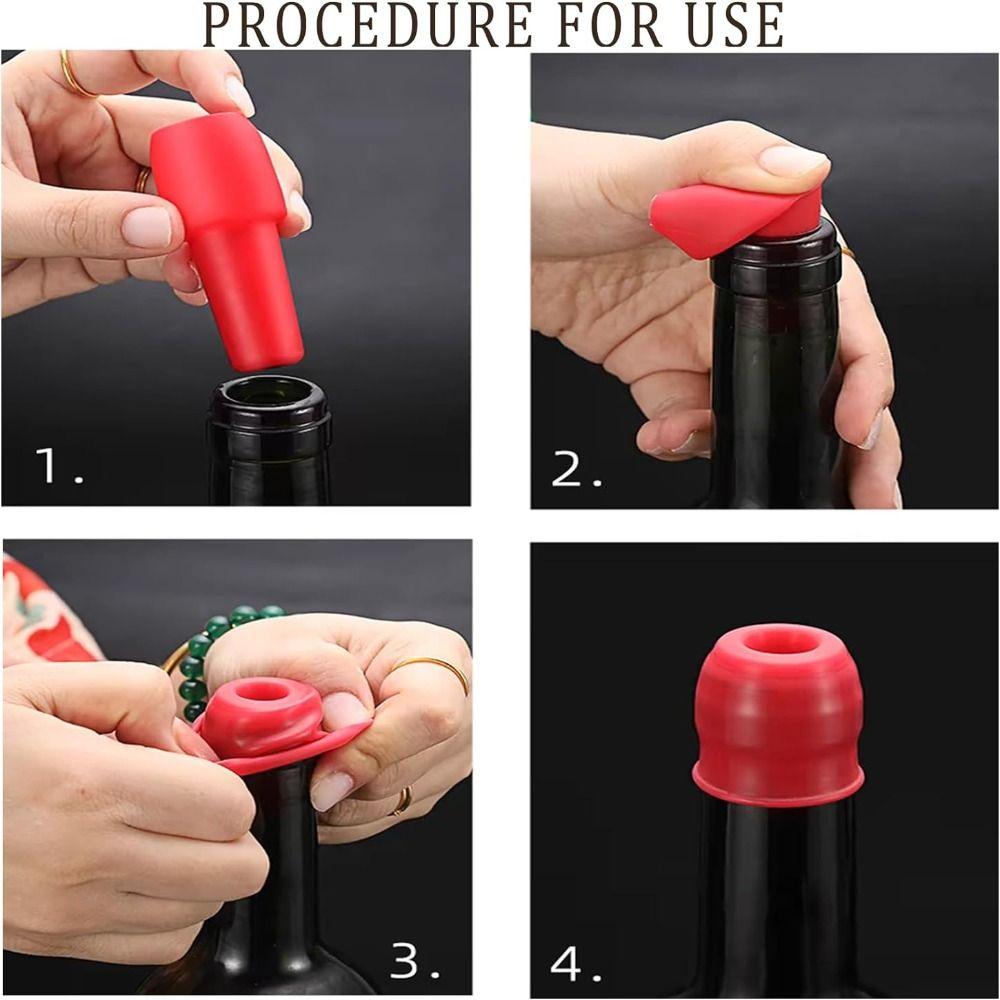 PROCEDURE FOR USE

1.

2.

3.

4.