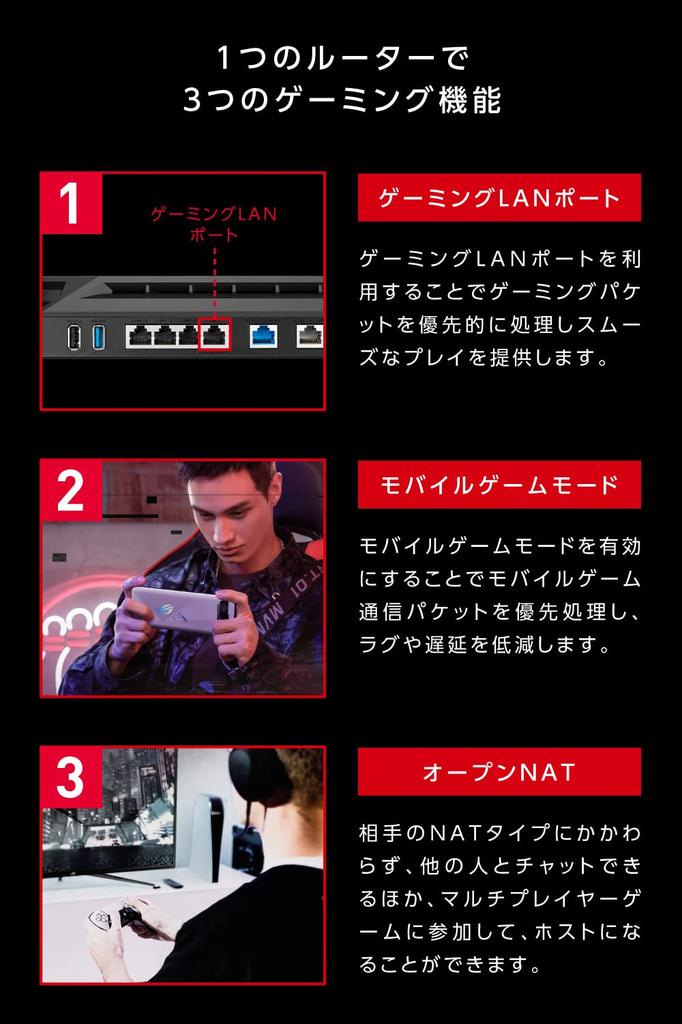 1つのルーターで
3つのゲーミング機能

1

ゲーミングLAN
ポート

ゲーミングLANポート

ゲーミングLANポートを利用することでゲーミングパケットを優先的に処理しスムーズなプレイを提供します。

2

モバイルゲームモード

モバイルゲームモードを有効にすることでモバイルゲーム通信パケットを優先処理し、ラグや遅延を低減します。

3

オープンNAT

相手のNATタイプにかかわらず、他の人とチャットできるほか、マルチプレイヤーゲームに参加して、ホストになることができます。