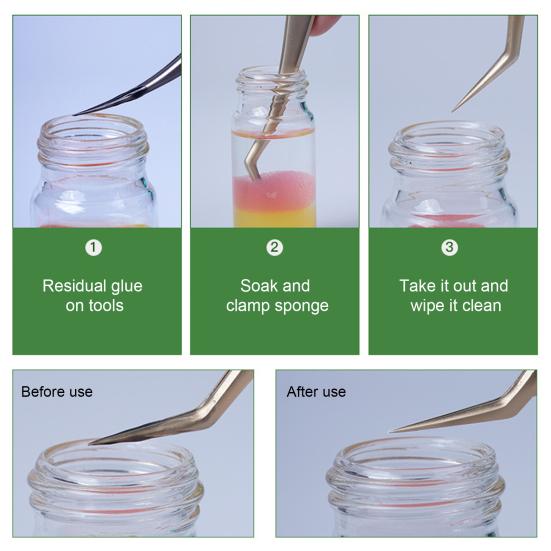 1
Residual glue on tools

2
Soak and clamp sponge

3
Take it out and wipe it clean

Before use

After use