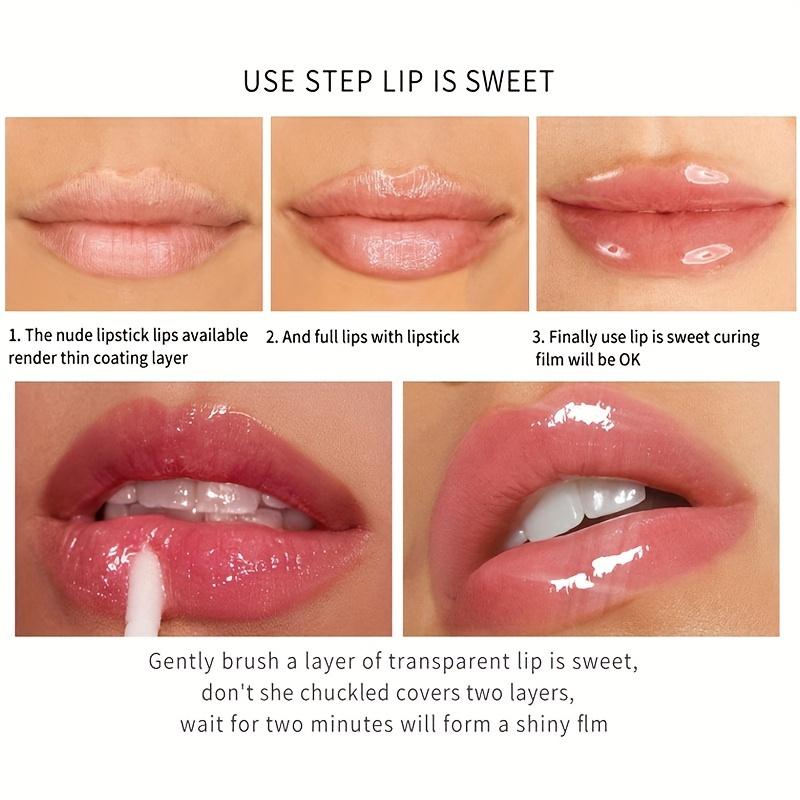 USE STEP LIP IS SWEET

1. The nude lipstick lips available render thin coating layer

2. And full lips with lipstick

3. Finally use lip is sweet curing film will be OK

Gently brush a layer of transparent lip is sweet, don't she chuckled covers two layers, wait for two minutes will form a shiny flm