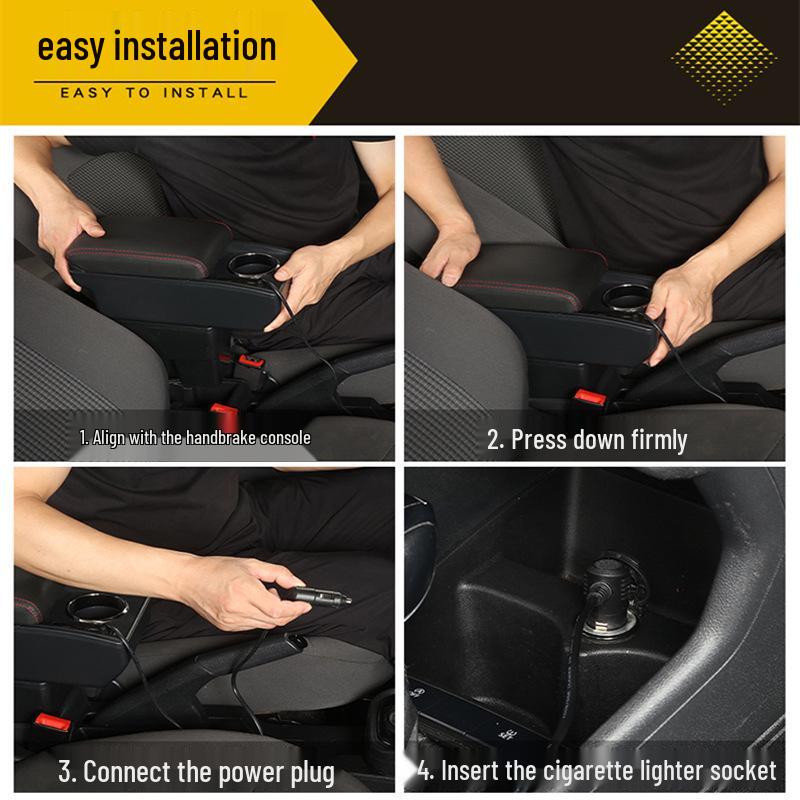 easy installation

EASY TO INSTALL

1. Align with the handbrake console

2. Press down firmly

3. Connect the power plug

4. Insert the cigarette lighter socket