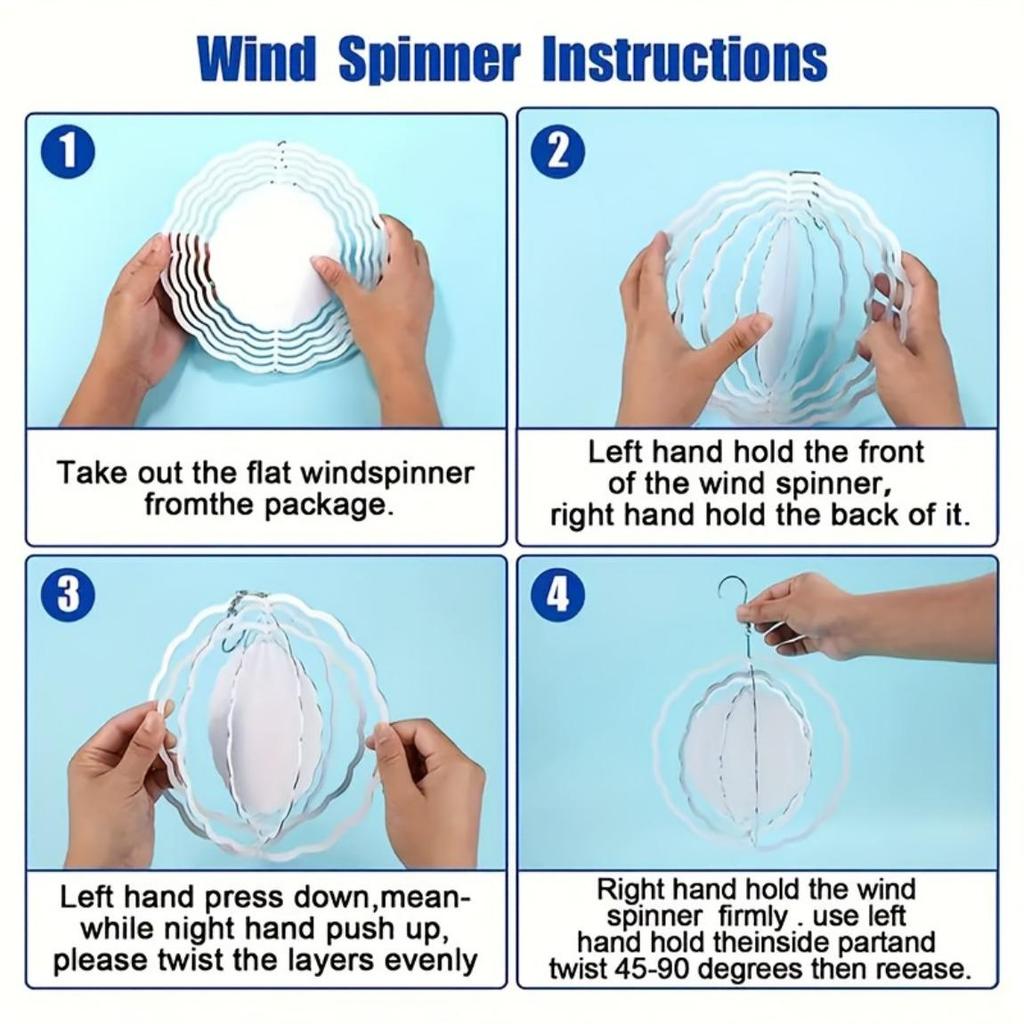 Wind Spinner Instructions

1

Take out the flat windspinner fromthe package.

2

Left hand hold the front of the wind spinner, right hand hold the back of it.

3

Left hand press down,meanwhile night hand push up, please twist the layers evenly

4

Right hand hold the wind spinner firmly . use left hand hold theinside partand twist 45-90 degrees then reease.