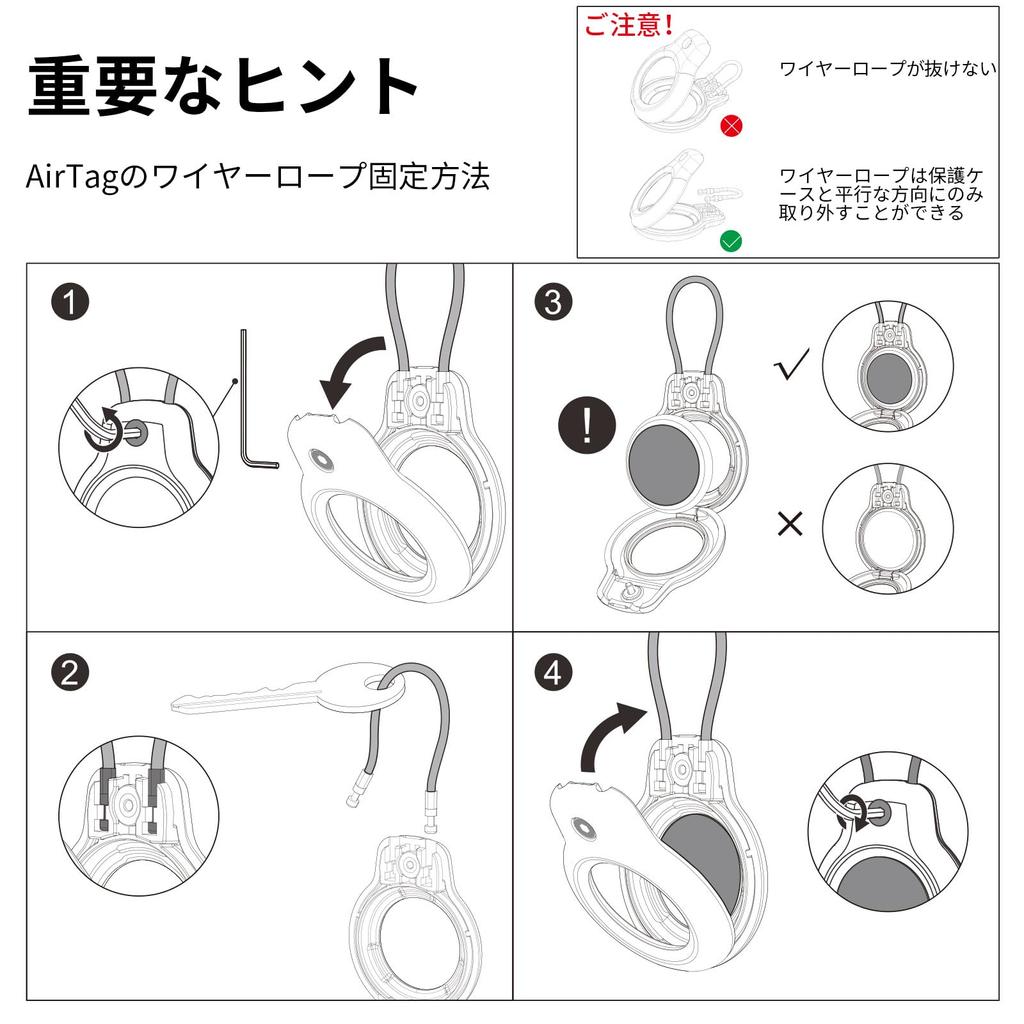 重要なヒント

AirTagのワイヤーロープ固定方法

ご注意！

ワイヤーロープが抜けない

ワイヤーロープは保護ケースと平行な方向にのみ取り外すことができる

1

3

!

√

×

2

4