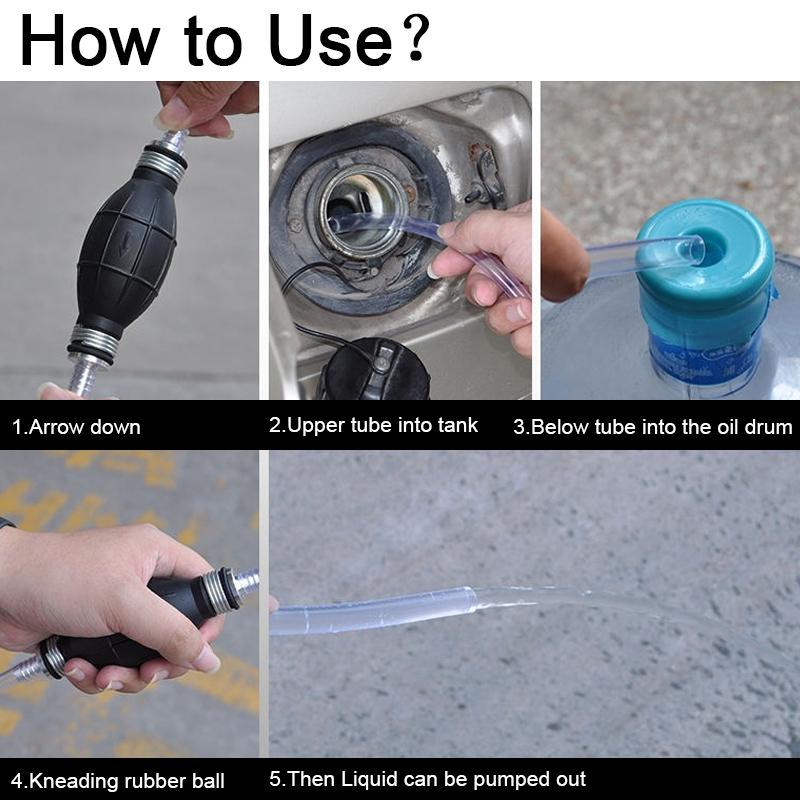 How to Use?

1.Arrow down

2.Upper tube into tank

3.Below tube into the oil drum

4.Kneading rubber ball

5.Then Liquid can be pumped out