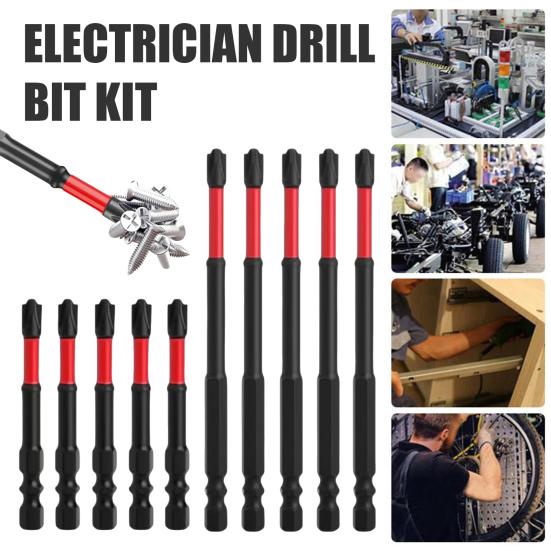 ELECTRICIAN DRILL BIT KIT