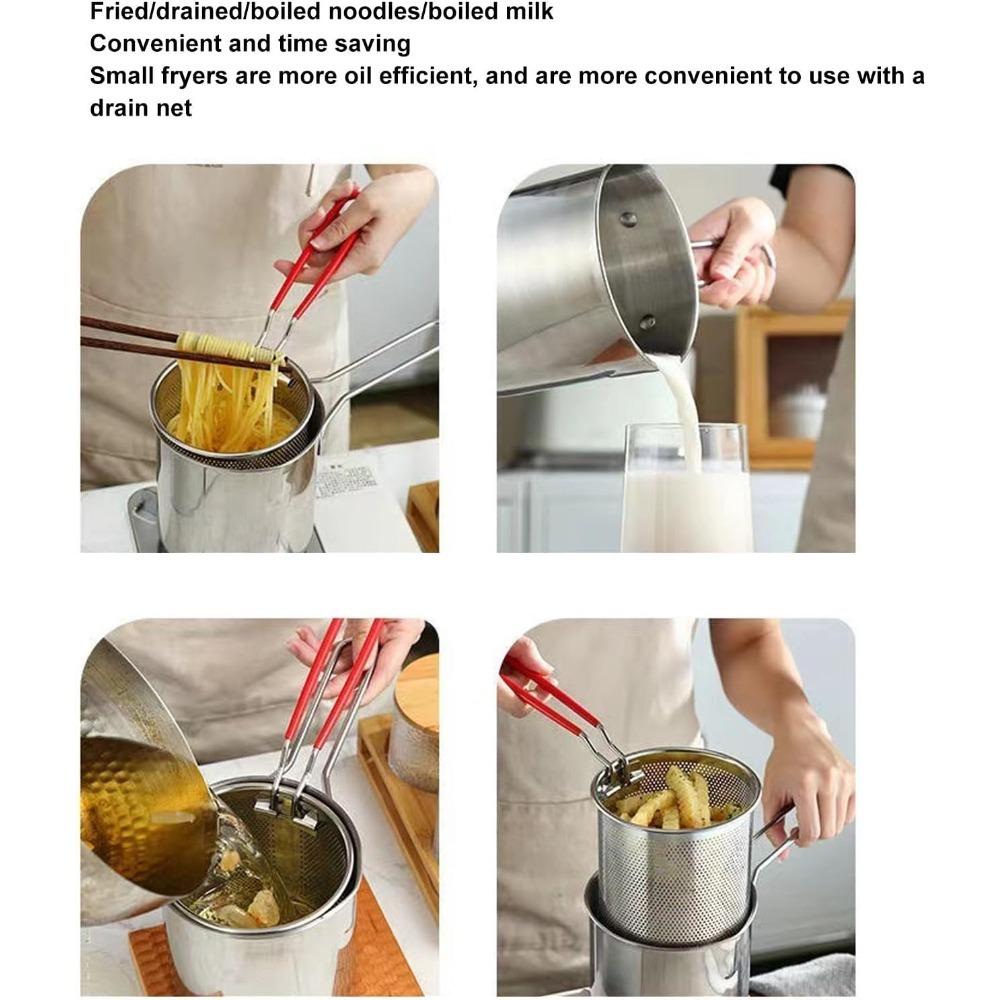 Fried/drained/boiled noodles/boiled milk
Convenient and time saving
Small fryers are more oil efficient, and are more convenient to use with a drain net