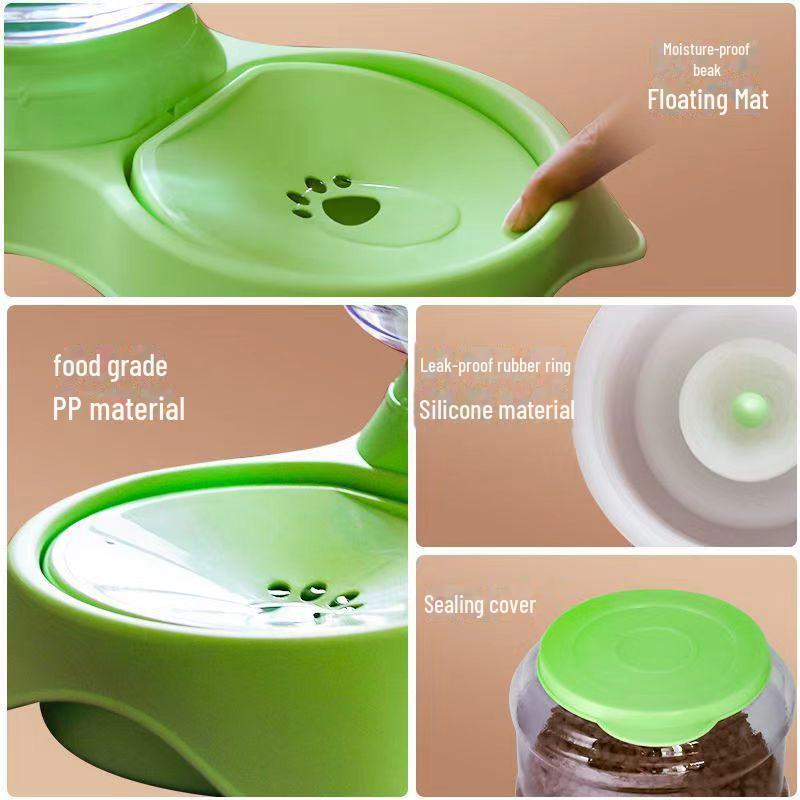 Moisture-proof beak
Floating Mat

food grade
PP material

Leak-proof rubber ring
Silicone material

Sealing cover