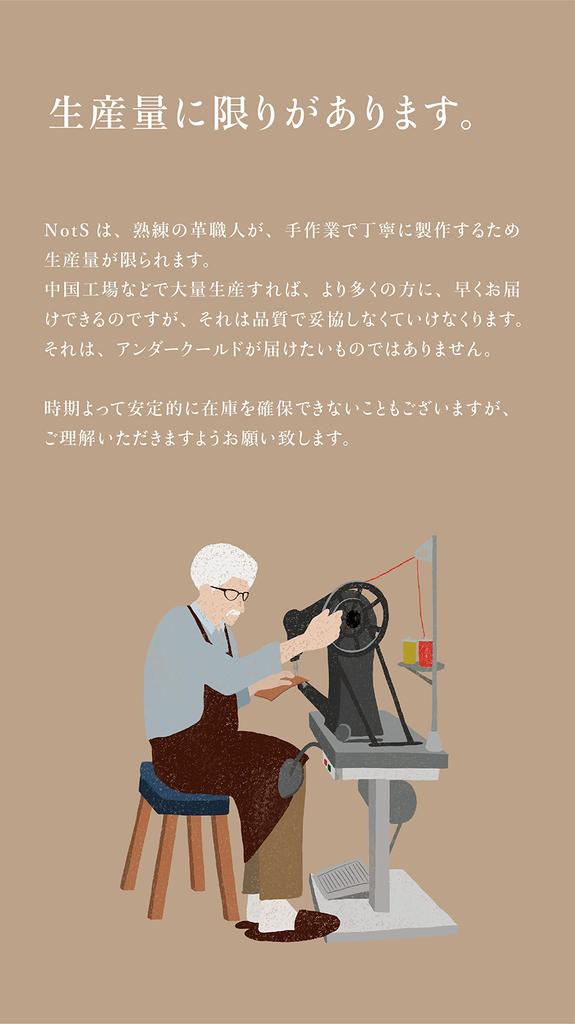 生産量に限りがあります。

NotS は、熟練の革職人が、手作業で丁寧に製作するため生産量が限られます。
中国工場などで大量生産すれば、より多くの方に、早くお届けできるのですが、それは品質で妥協しなくていけなくります。
それは、アンダークールドが届けたいものではありません。

時期よって安定的に在庫を確保できないこともございますが、ご理解いただきますようお願い致します。