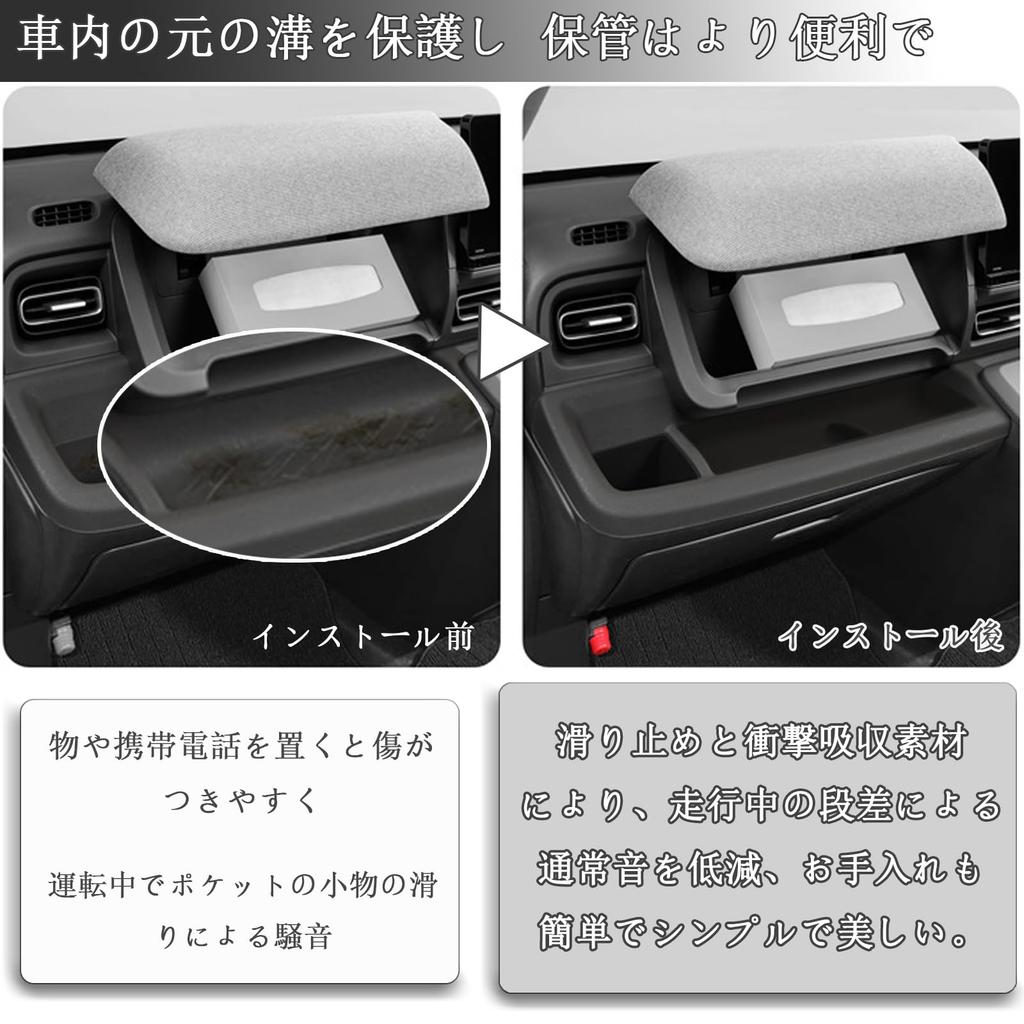 車内の元の溝を保護し 保管はより便利で

インストール前

インストール後

物や携帯電話を置くと傷がつきやすく

運転中でポケットの小物の滑りによる騒音

滑り止めと衝撃吸収素材により、走行中の段差による通常音を低減、お手入れも簡単でシンプルで美しい。