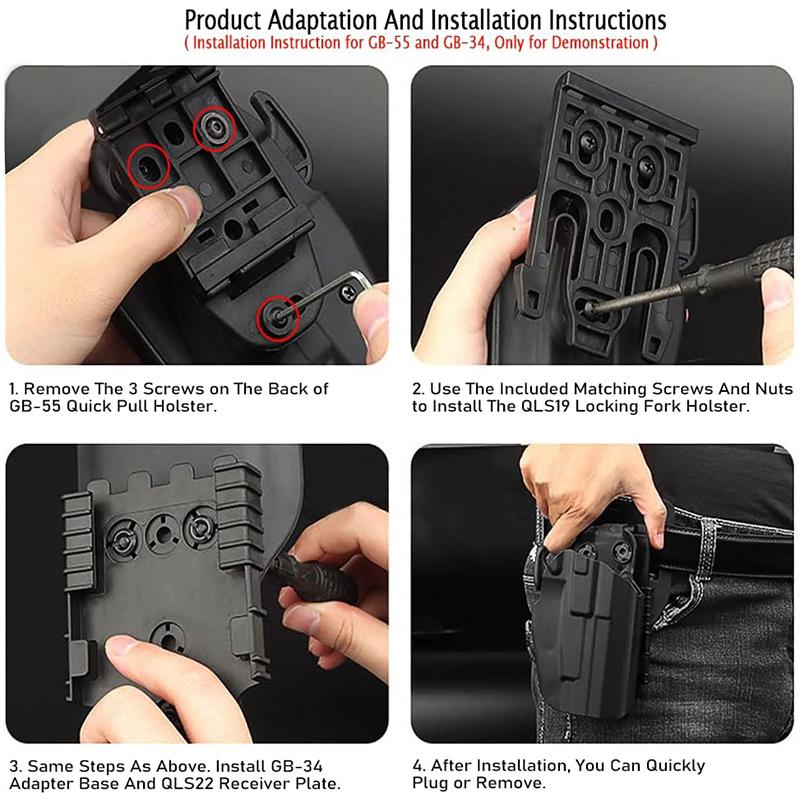 Product Adaptation And Installation Instructions
( Installation Instruction for GB-55 and GB-34, Only for Demonstration )

1. Remove The 3 Screws on The Back of GB-55 Quick Pull Holster.

2. Use The Included Matching Screws And Nuts to Install The QLS19 Locking Fork Holster.

3. Same Steps As Above. Install GB-34 Adapter Base And QLS22 Receiver Plate.

4. After Installation, You Can Quickly Plug or Remove.