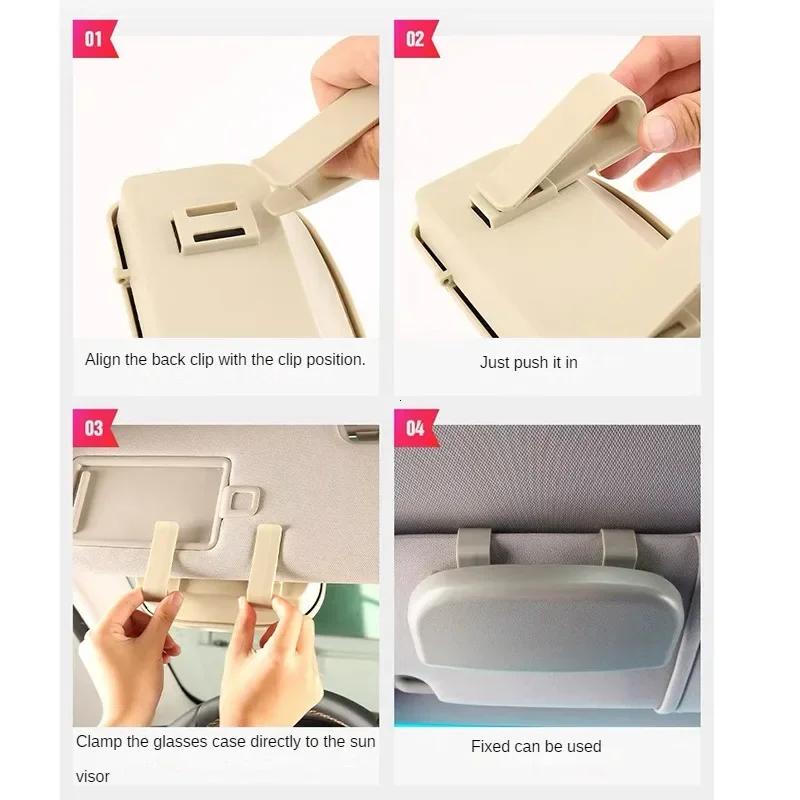 01

Align the back clip with the clip position.

02

Just push it in

03

Clamp the glasses case directly to the sun visor

04

Fixed can be used