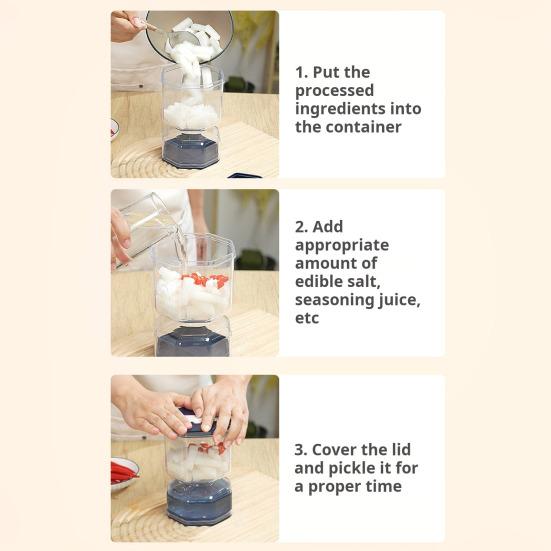 1. Put the processed ingredients into the container

2. Add appropriate amount of edible salt, seasoning juice, etc

3. Cover the lid and pickle it for a proper time