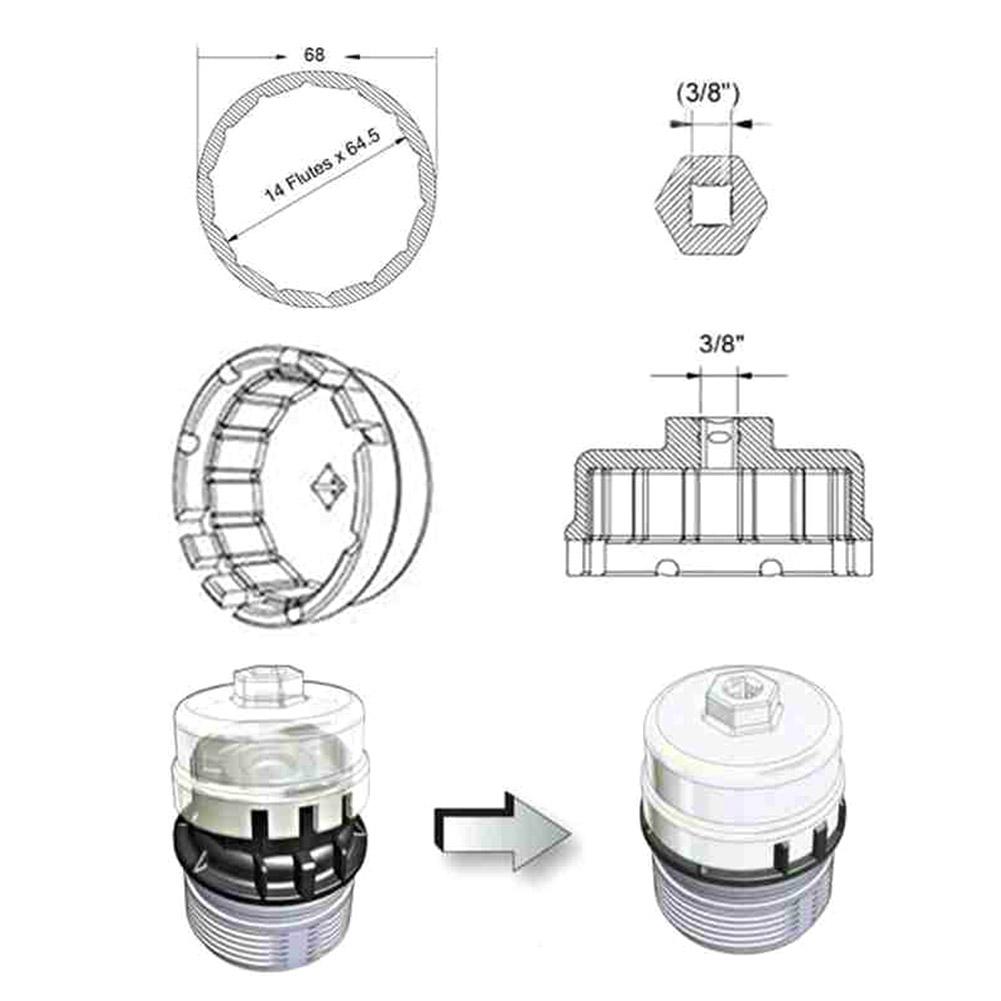 68

14 Flutes x 64.5

(3/8")

3/8"