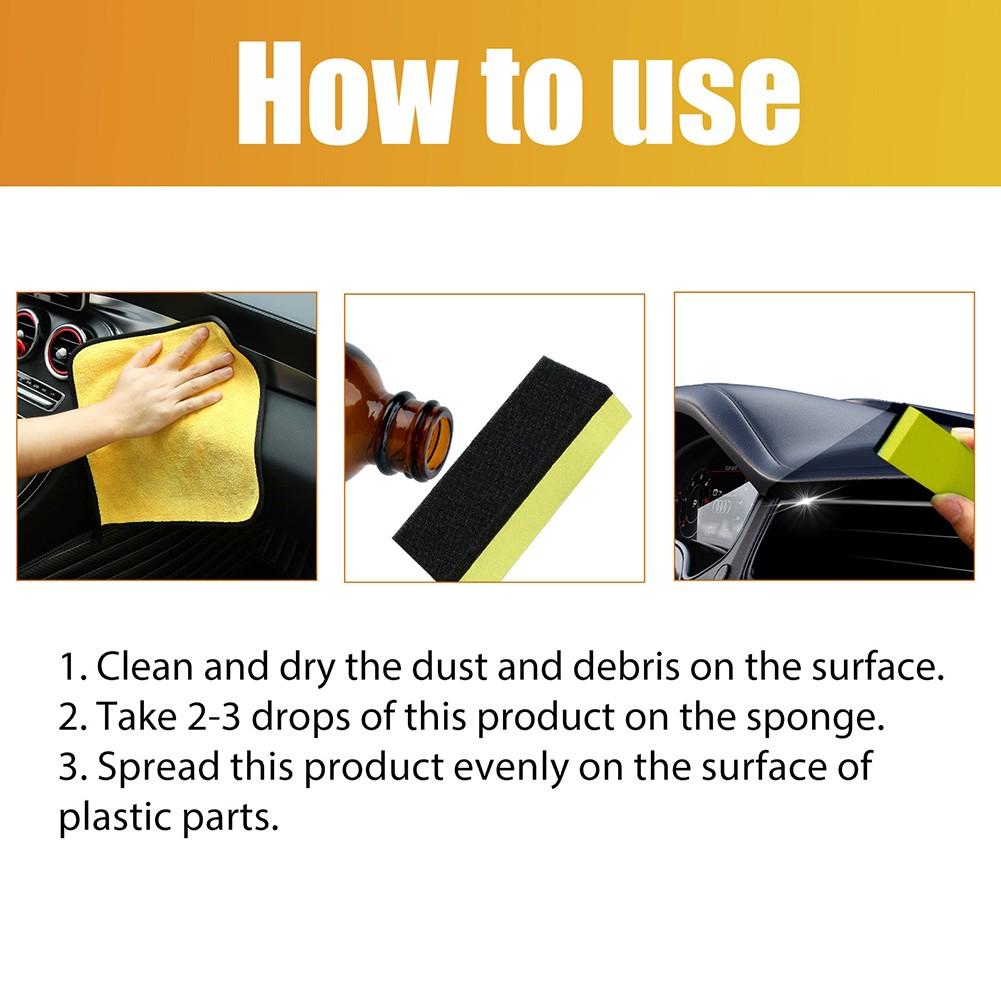 How to use

1. Clean and dry the dust and debris on the surface.
2. Take 2-3 drops of this product on the sponge.
3. Spread this product evenly on the surface of plastic parts.