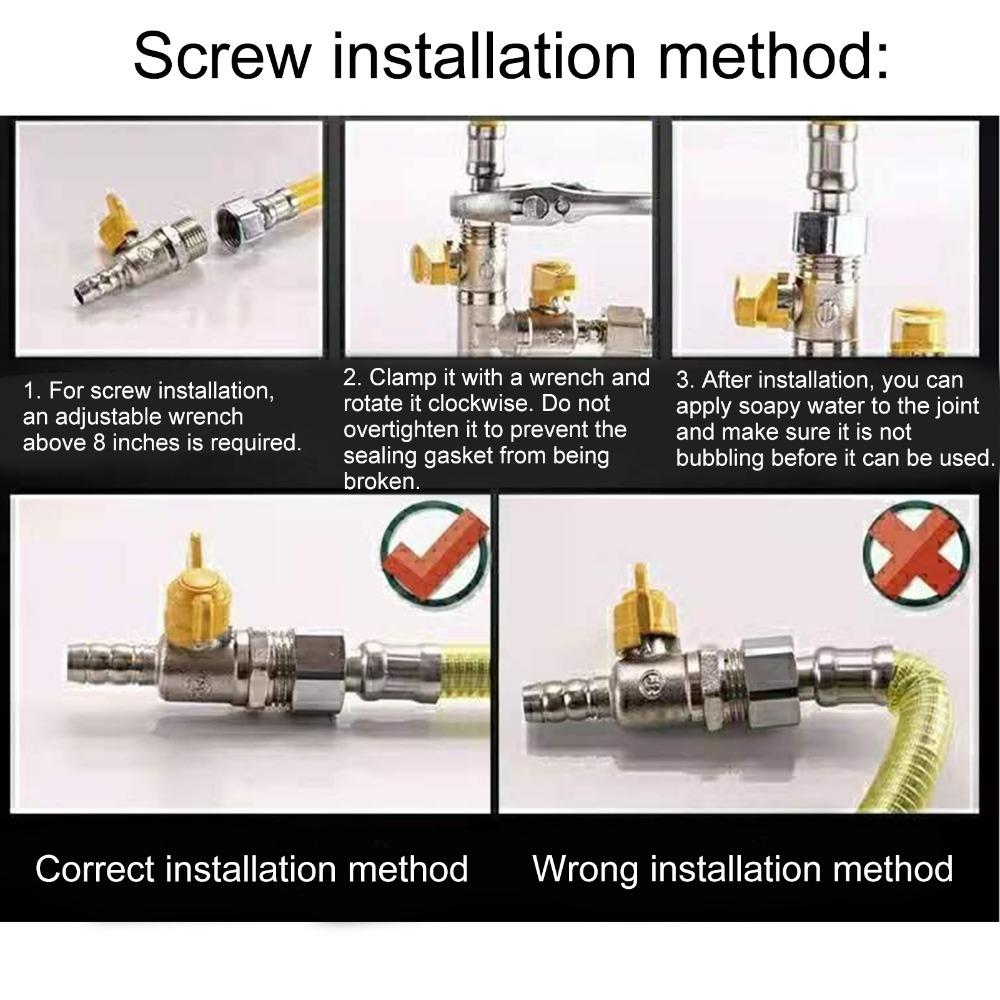 Screw installation method:

1. For screw installation, an adjustable wrench above 8 inches is required.

2. Clamp it with a wrench and rotate it clockwise. Do not overtighten it to prevent the sealing gasket from being broken.

3. After installation, you can apply soapy water to the joint and make sure it is not bubbling before it can be used.

Correct installation method

Wrong installation method