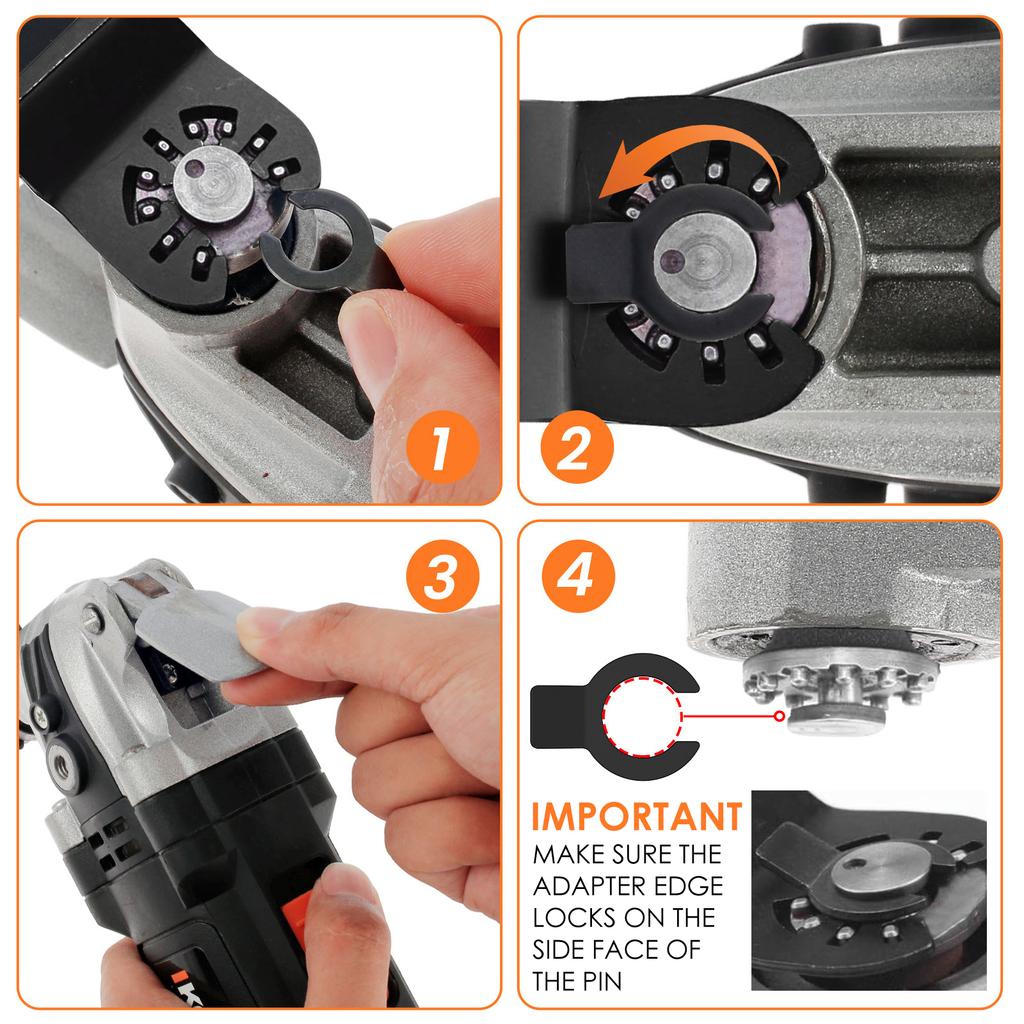 1

2

3

4

IMPORTANT
MAKE SURE THE ADAPTER EDGE LOCKS ON THE SIDE FACE OF THE PIN