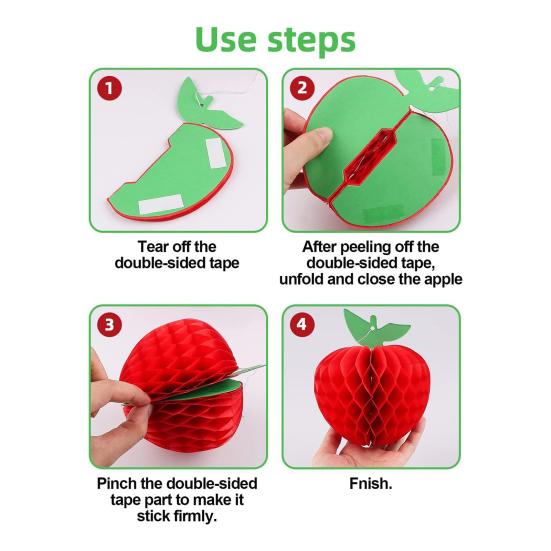 Use steps

1

Tear off the double-sided tape

2

After peeling off the double-sided tape, unfold and close the apple

3

Pinch the double-sided tape part to make it stick firmly.

4

Fnish.