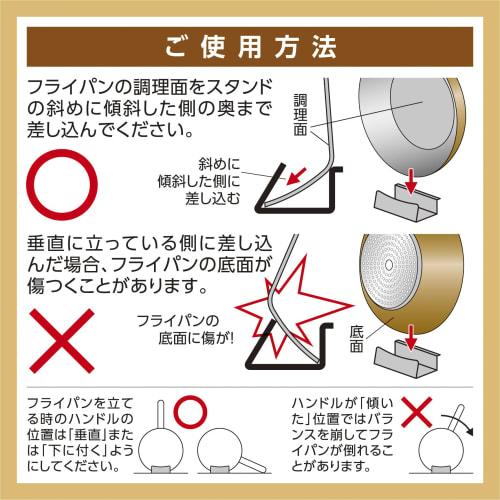 ご使用方法

フライパンの調理面をスタンドの斜めに傾斜した側の奥まで差し込んでください。

調理面

斜めに傾斜した側に差し込む

垂直に立っている側に差し込んだ場合、フライパンの底面が傷つくことがあります。

フライパンの底面に傷が!

底面

フライパンを立てる時のハンドルの位置は「垂直」または「下に付く」ようにしてください。

ハンドルが「傾いた」位置ではバランスを崩してフライパンが倒れることがあります。