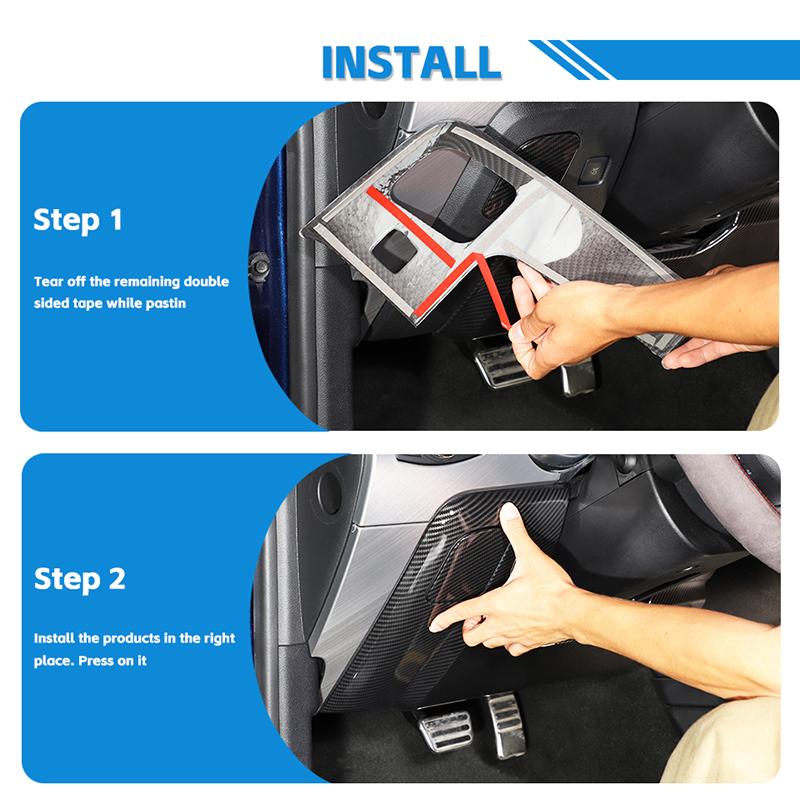 INSTALL

Step 1

Tear off the remaining double sided tape while pastin

Step 2

Install the products in the right place. Press on it