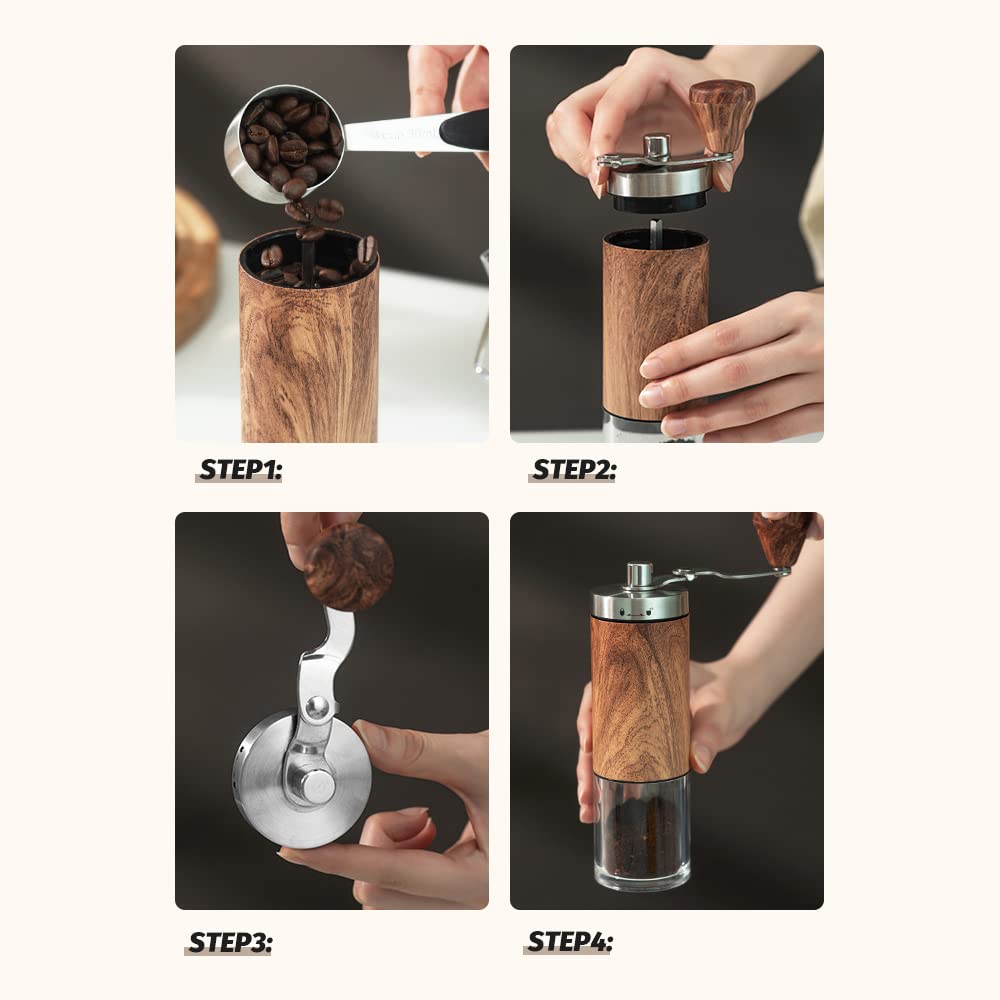 STEP1:

STEP2:

STEP3:

STEP4: