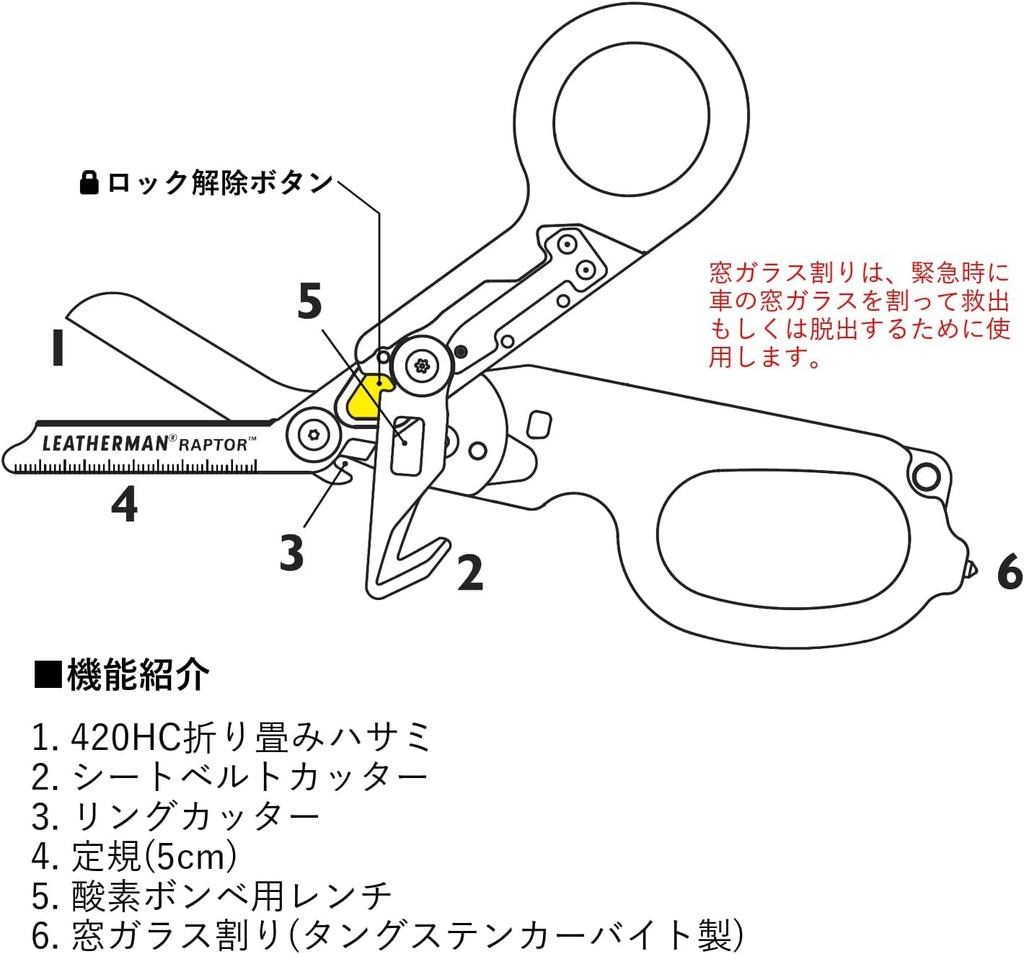 ロック解除ボタン

窓ガラス割りは、緊急時に車の窓ガラスを割って救出もしくは脱出するために使用します。

5

1

LEATHERMAN® RAPTOR™

4

3

2

6

■機能紹介

1. 420HC折り畳みハサミ
2. シートベルトカッター
3. リングカッター
4. 定規(5cm)
5. 酸素ボンベ用レンチ
6. 窓ガラス割り(タングステンカーバイト製)