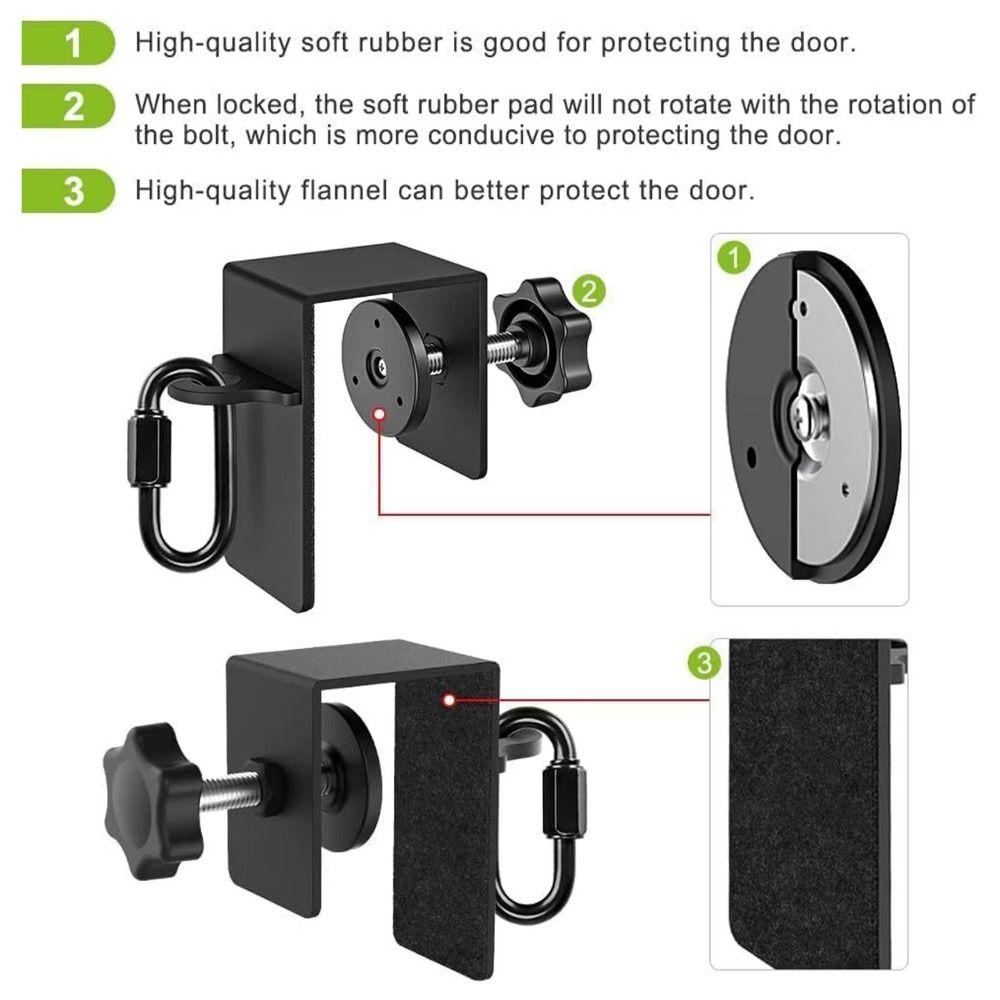 1 High-quality soft rubber is good for protecting the door.

2 When locked, the soft rubber pad will not rotate with the rotation of the bolt, which is more conducive to protecting the door.

3 High-quality flannel can better protect the door.

2

1

3