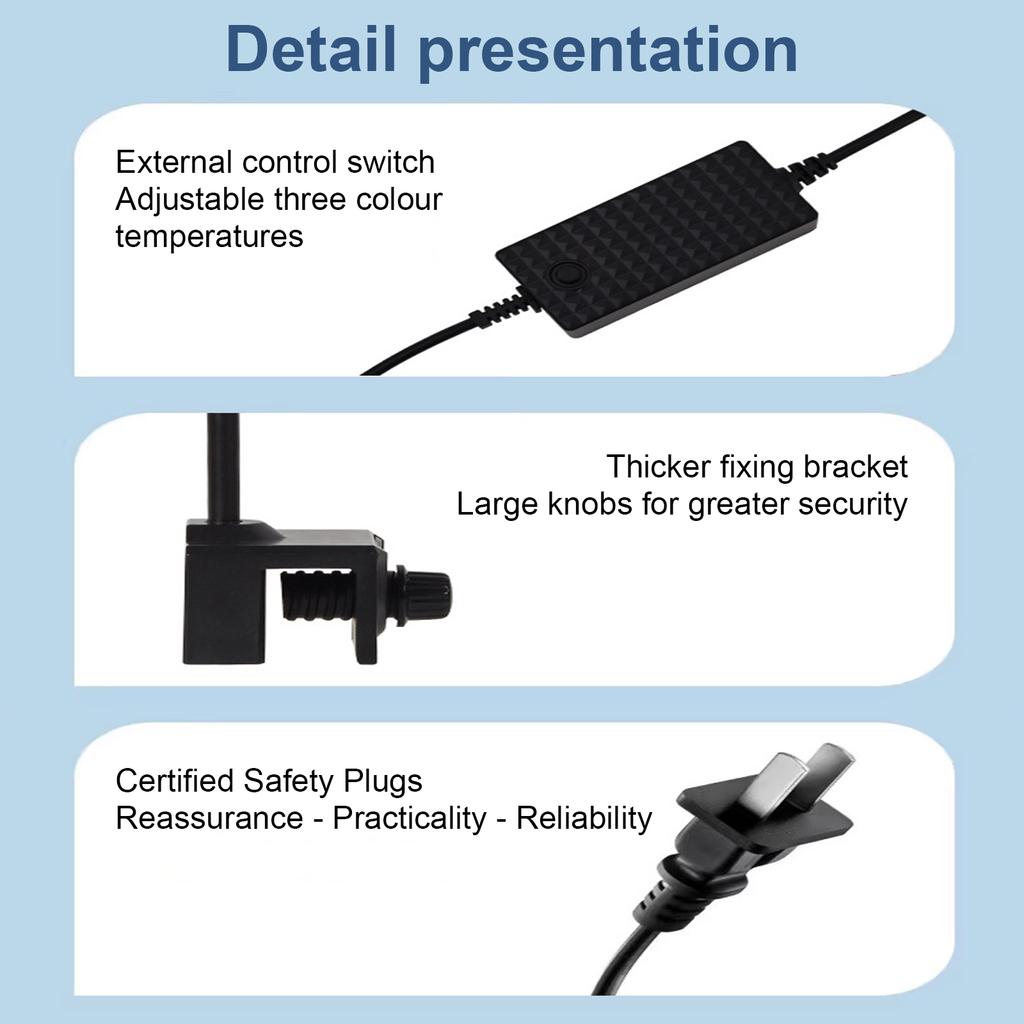 Detail presentation

External control switch
Adjustable three colour temperatures

Thicker fixing bracket
Large knobs for greater security

Certified Safety Plugs
Reassurance - Practicality - Reliability