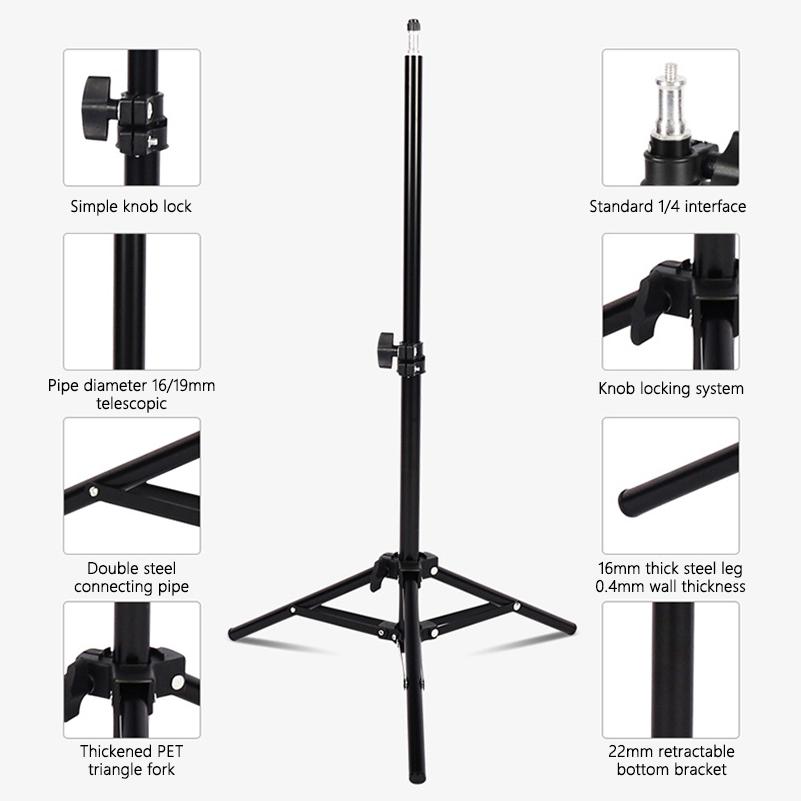 Simple knob lock

Pipe diameter 16/19mm telescopic

Double steel connecting pipe

Thickened PET triangle fork

Standard 1/4 interface

Knob locking system

16mm thick steel leg 0.4mm wall thickness

22mm retractable bottom bracket