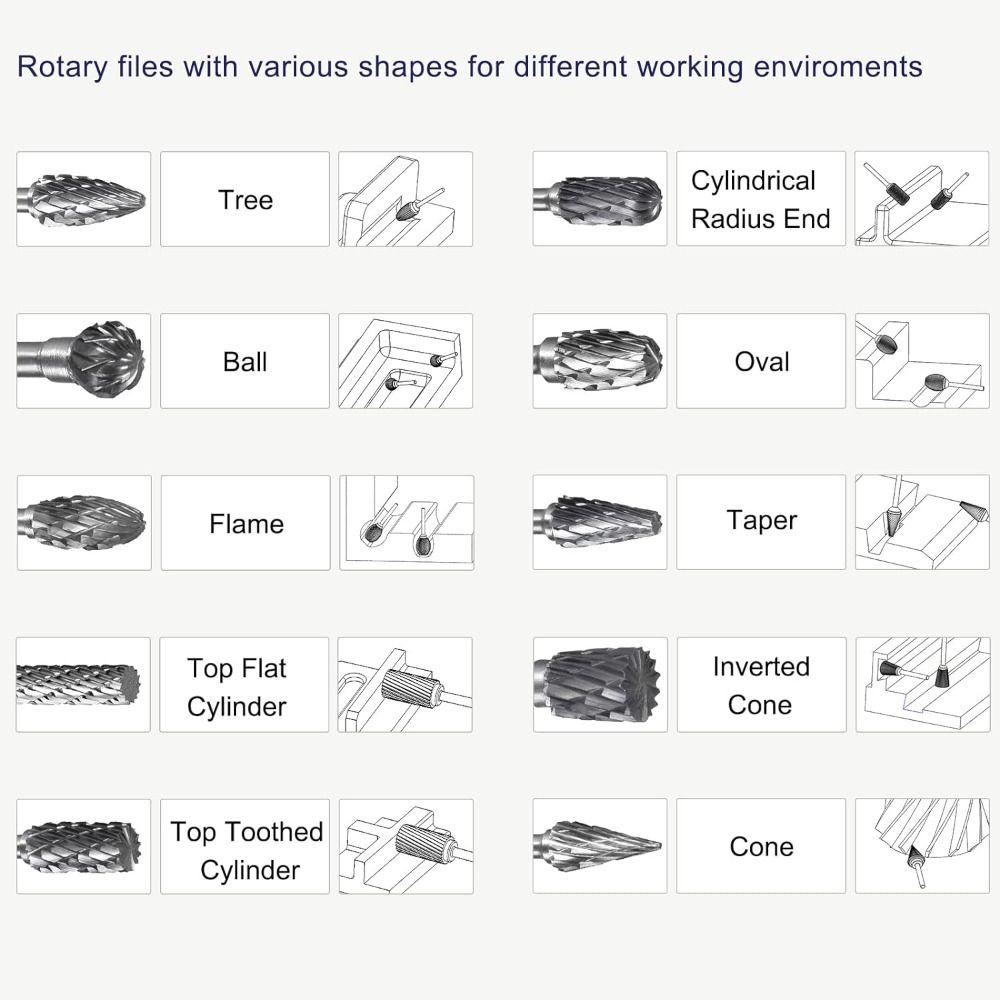 Rotary files with various shapes for different working enviroments

Tree

Ball

Flame

Top Flat Cylinder

Top Toothed Cylinder

Cylindrical Radius End

Oval

Taper

Inverted Cone

Cone