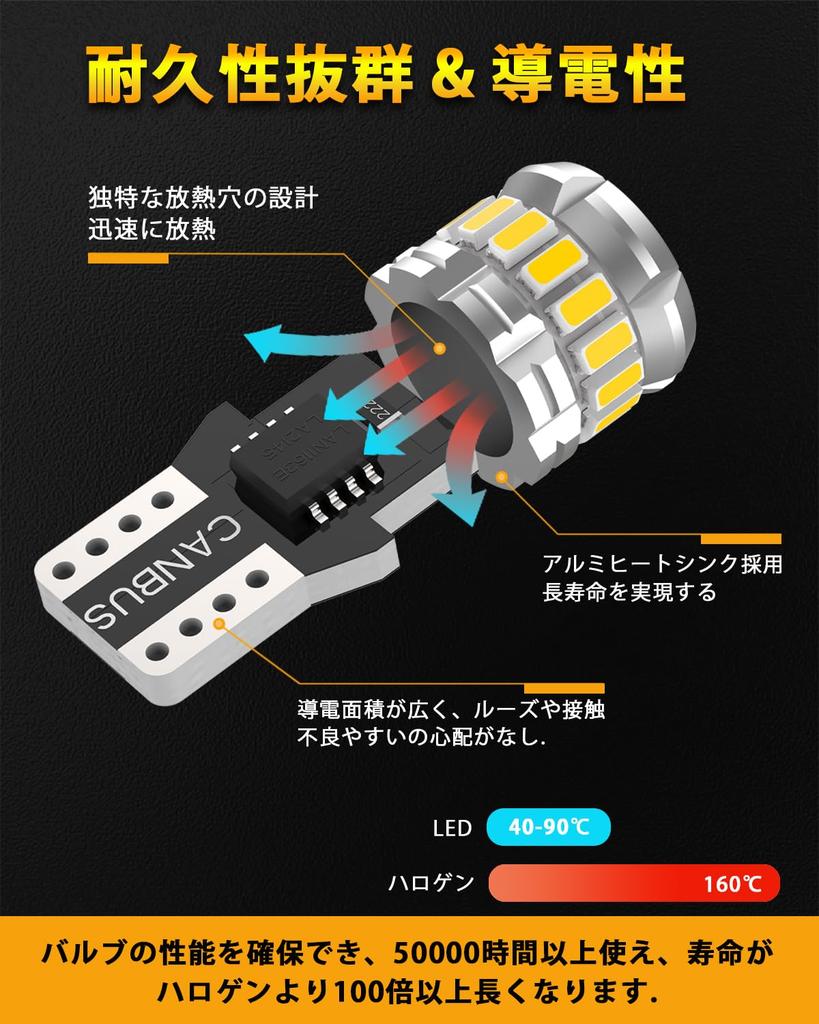 耐久性抜群 & 導電性

独特な放熱穴の設計
迅速に放熱

CANBUS

アルミヒートシンク採用
長寿命を実現する

導電面積が広く、ルーズや接触不良やすいの心配がなし.

LED 40-90℃

ハロゲン 160℃

バルブの性能を確保でき、50000時間以上使え、寿命がハロゲンより100倍以上長くなります.