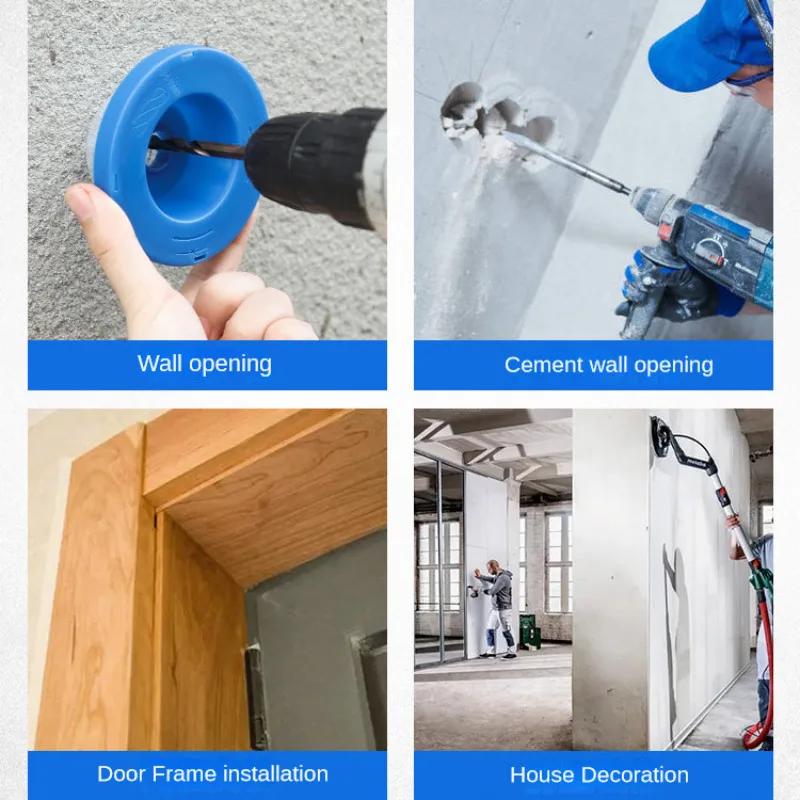 Wall opening

Cement wall opening

Door Frame installation

House Decoration