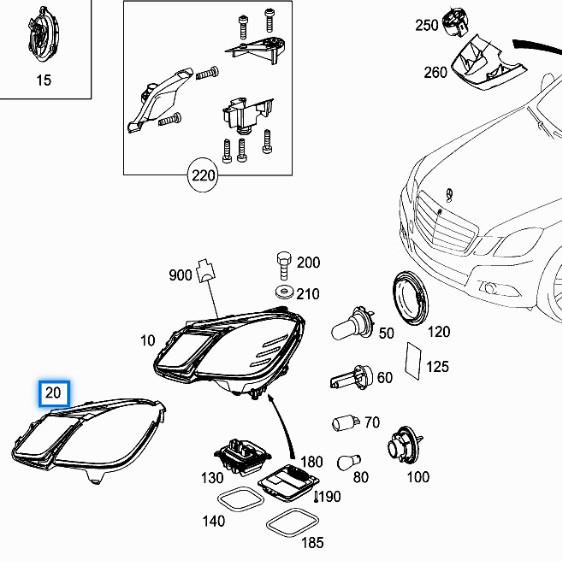 15

220

250

260

900

200

210

10

50

120

125

60

20

70

180

130

80

100

190

140

185