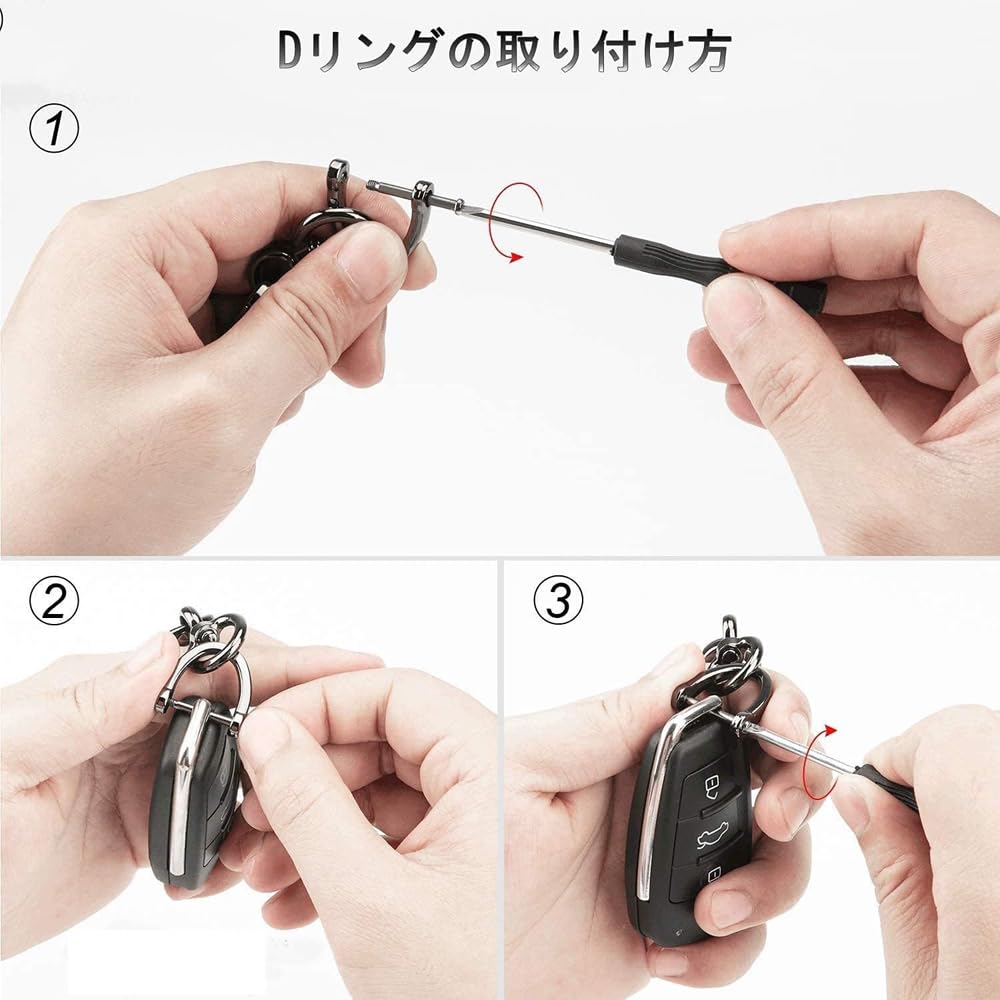 Dリングの取り付け方

①

②

③