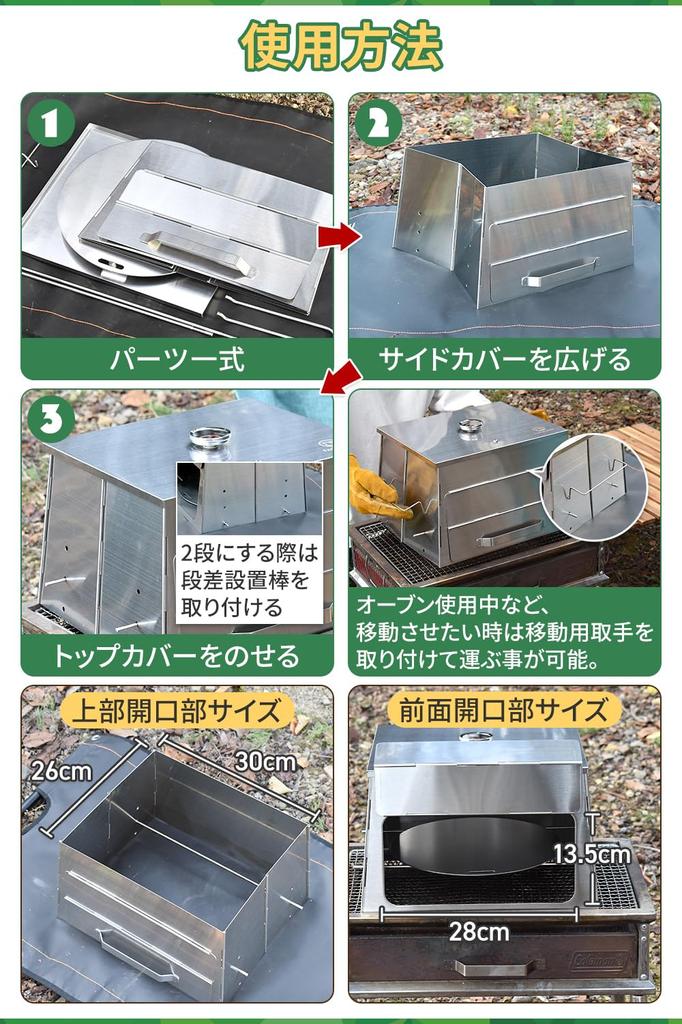 使用方法

1
パーツ一式

2
サイドカバーを広げる

3
2段にする際は段差設置棒を取り付ける
トップカバーをのせる

オーブン使用中など、移動させたい時は移動用取手を取り付けて運ぶ事が可能。

上部開口部サイズ
26cm
30cm

前面開口部サイズ
13.5cm
28cm
Coleman