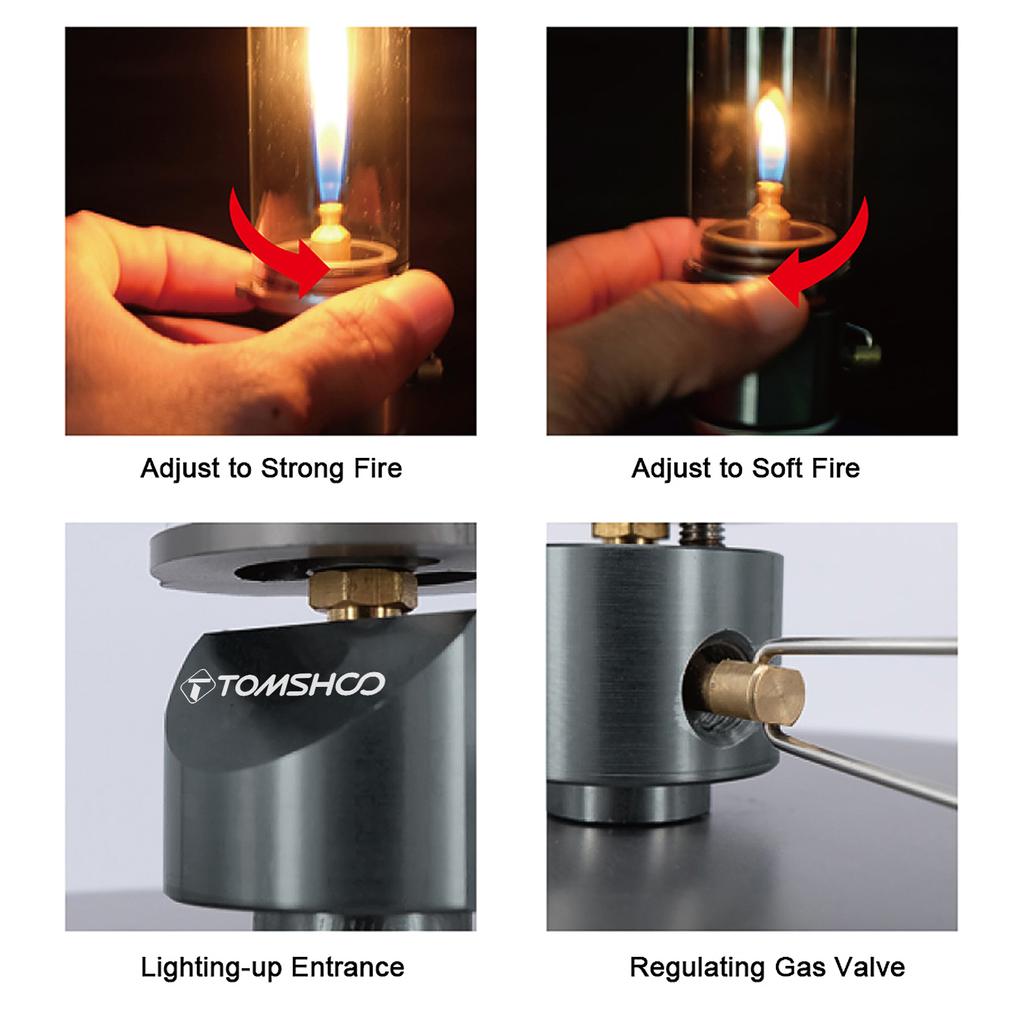 Adjust to Strong Fire

Adjust to Soft Fire

TOMSHOO

Lighting-up Entrance

Regulating Gas Valve