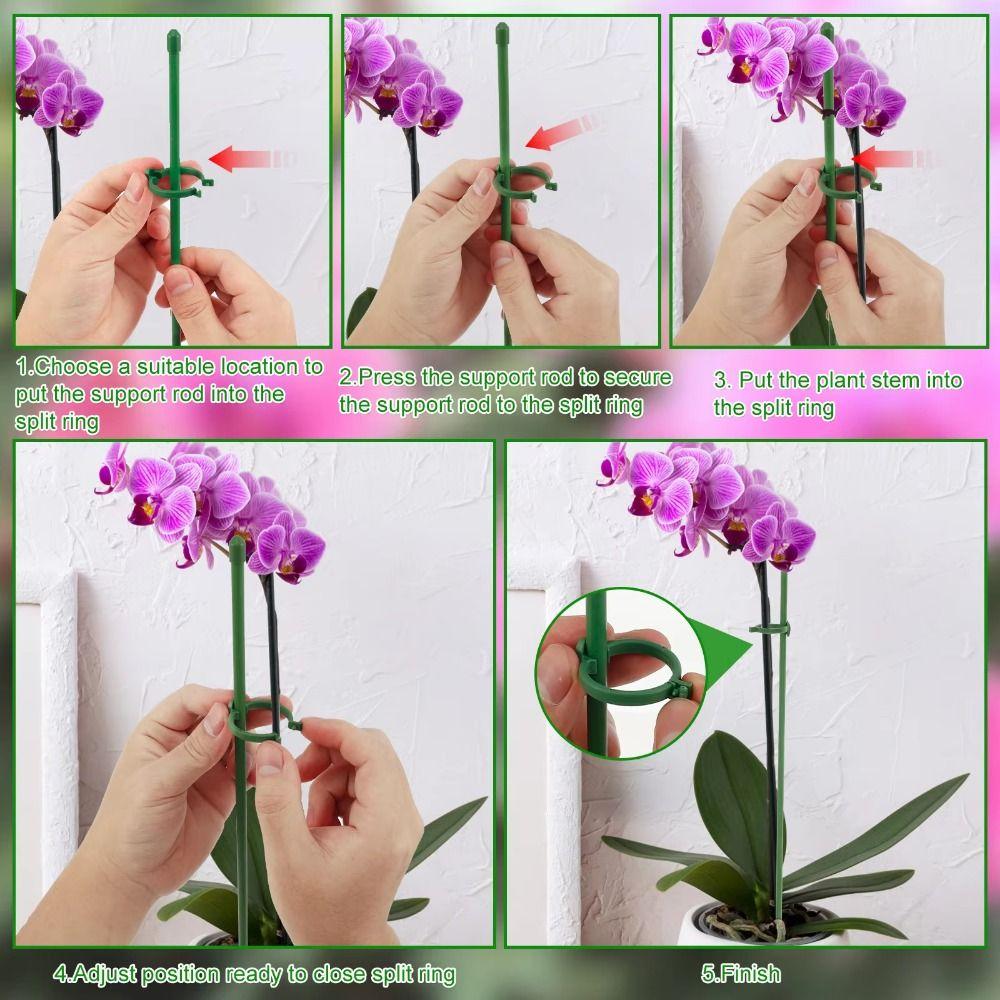 1.Choose a suitable location to put the support rod into the split ring

2.Press the support rod to secure the support rod to the split ring

3. Put the plant stem into the split ring

4.Adjust position ready to close split ring

5.Finish