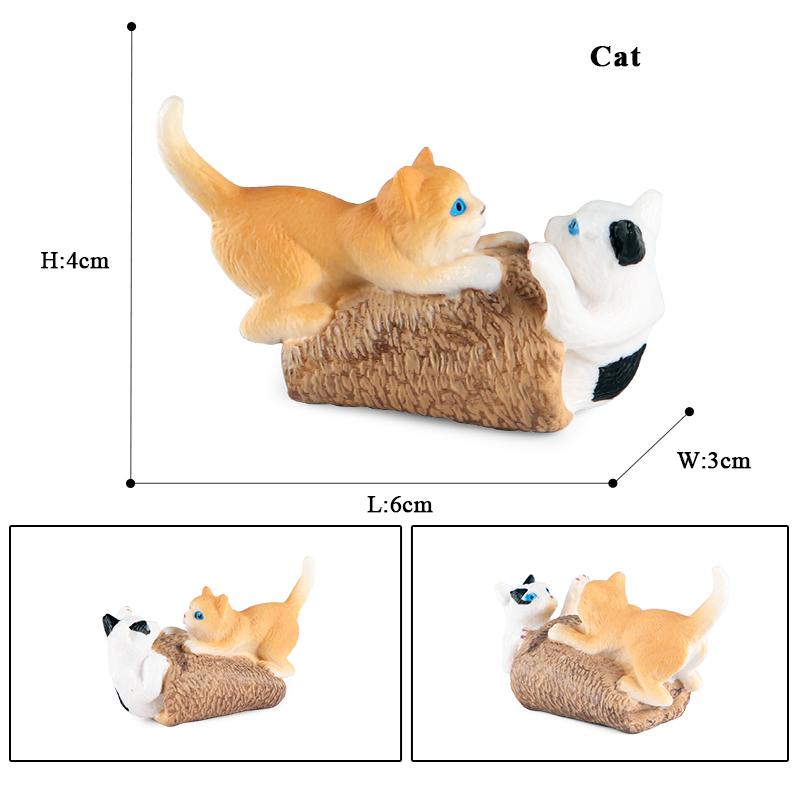 Cat

H:4cm

W:3cm

L:6cm