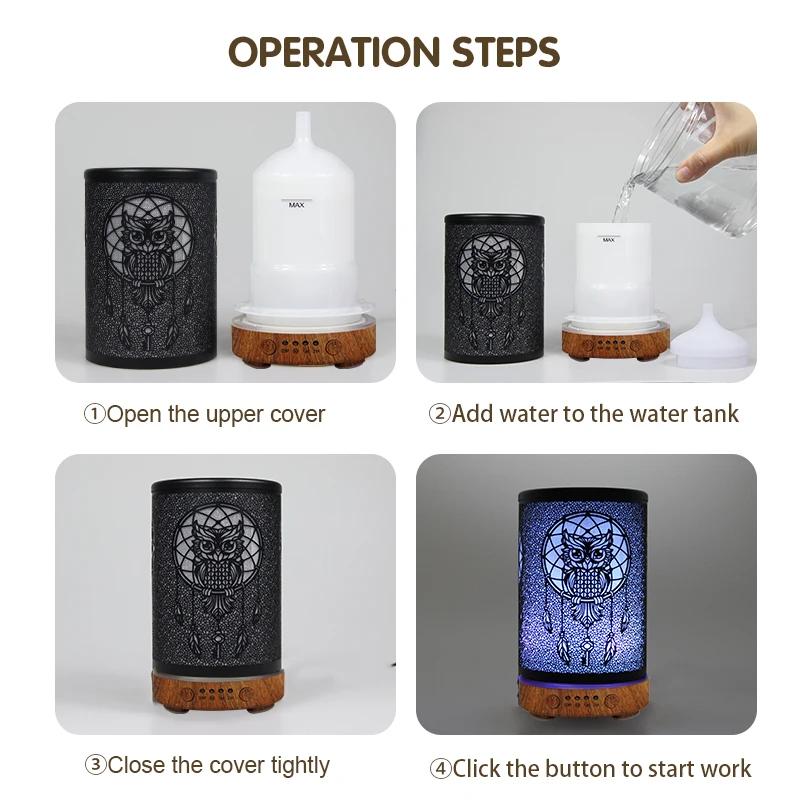 OPERATION STEPS

MAX

MAX

①Open the upper cover

②Add water to the water tank

③Close the cover tightly

④Click the button to start work