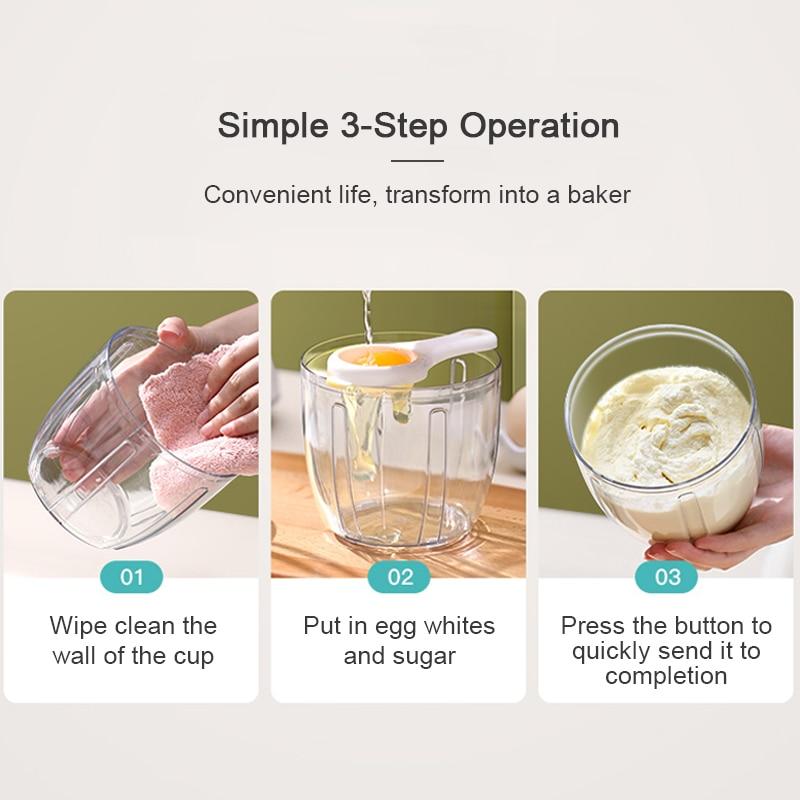 Simple 3-Step Operation

Convenient life, transform into a baker

01

Wipe clean the wall of the cup

02

Put in egg whites and sugar

03

Press the button to quickly send it to completion