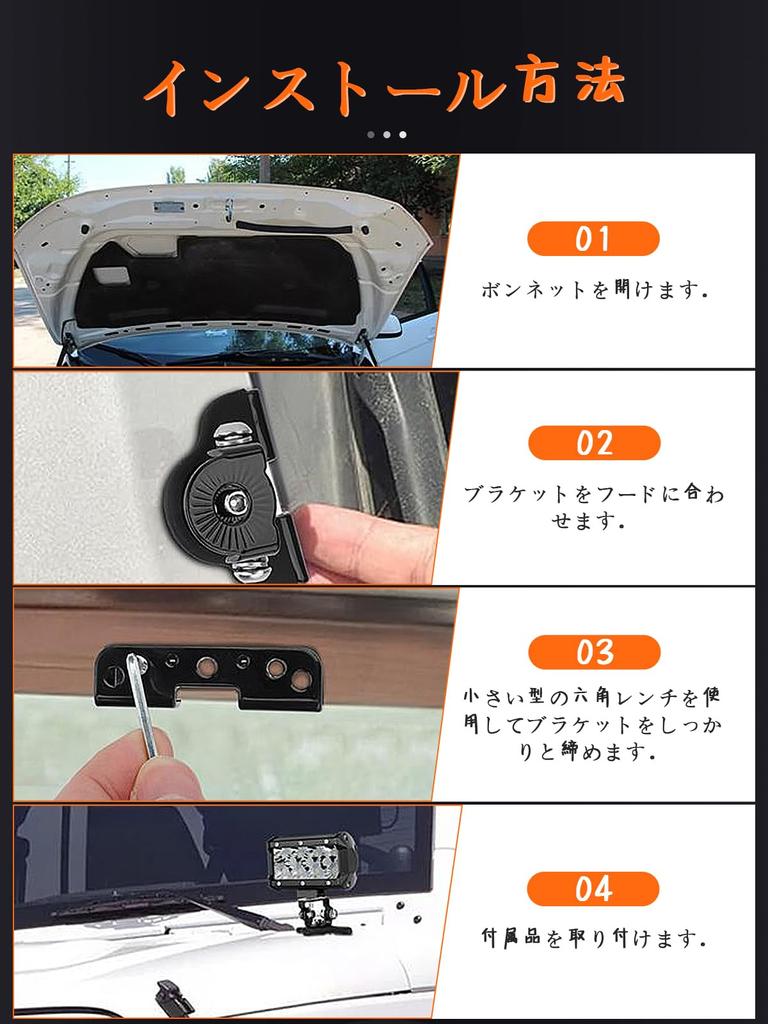 インストール方法

01
ボンネットを開けます.

02
ブラケットをフードに合わせます.

03
小さい型の六角レンチを使用してブラケットをしっかりと締めます.

04
付属品を取り付けます.