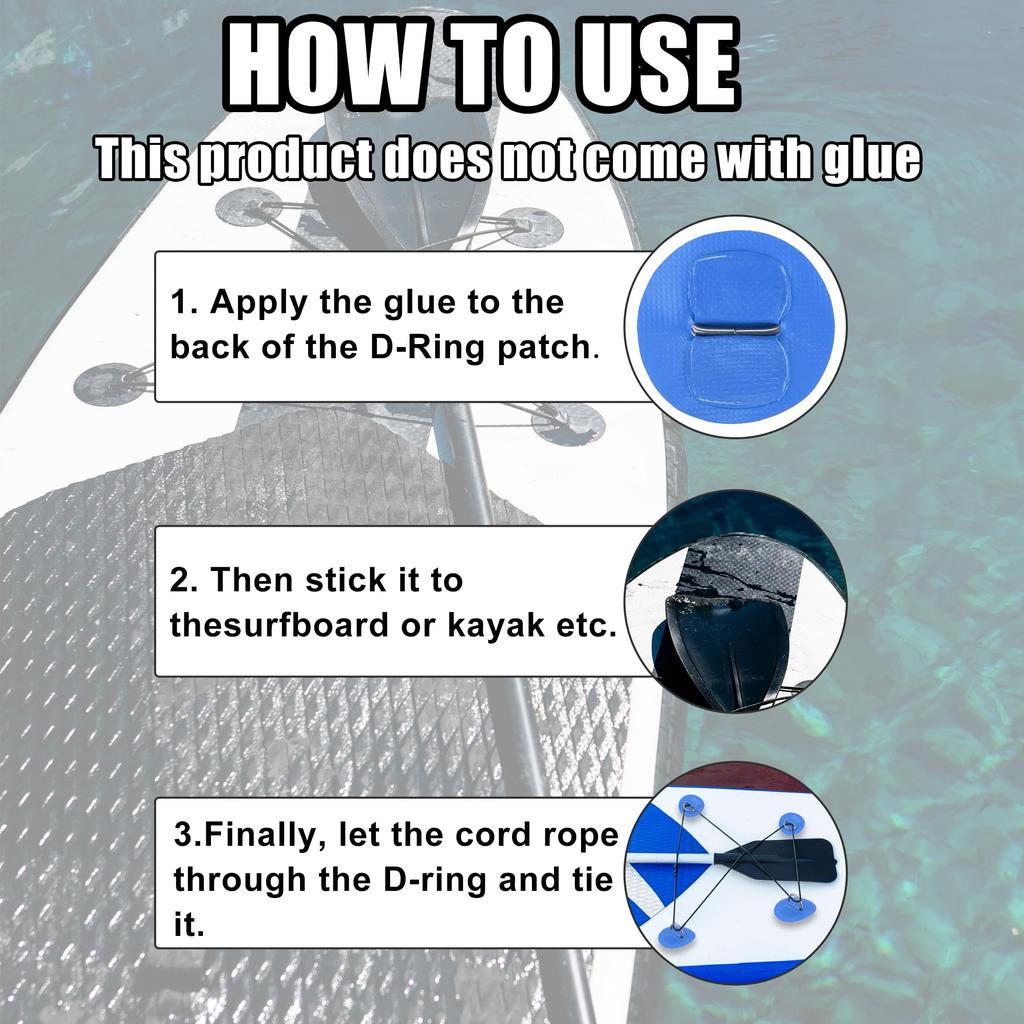 HOW TO USE

This product does not come with glue

1. Apply the glue to the back of the D-Ring patch.

2. Then stick it to thesurfboard or kayak etc.

3.Finally, let the cord rope through the D-ring and tie it.