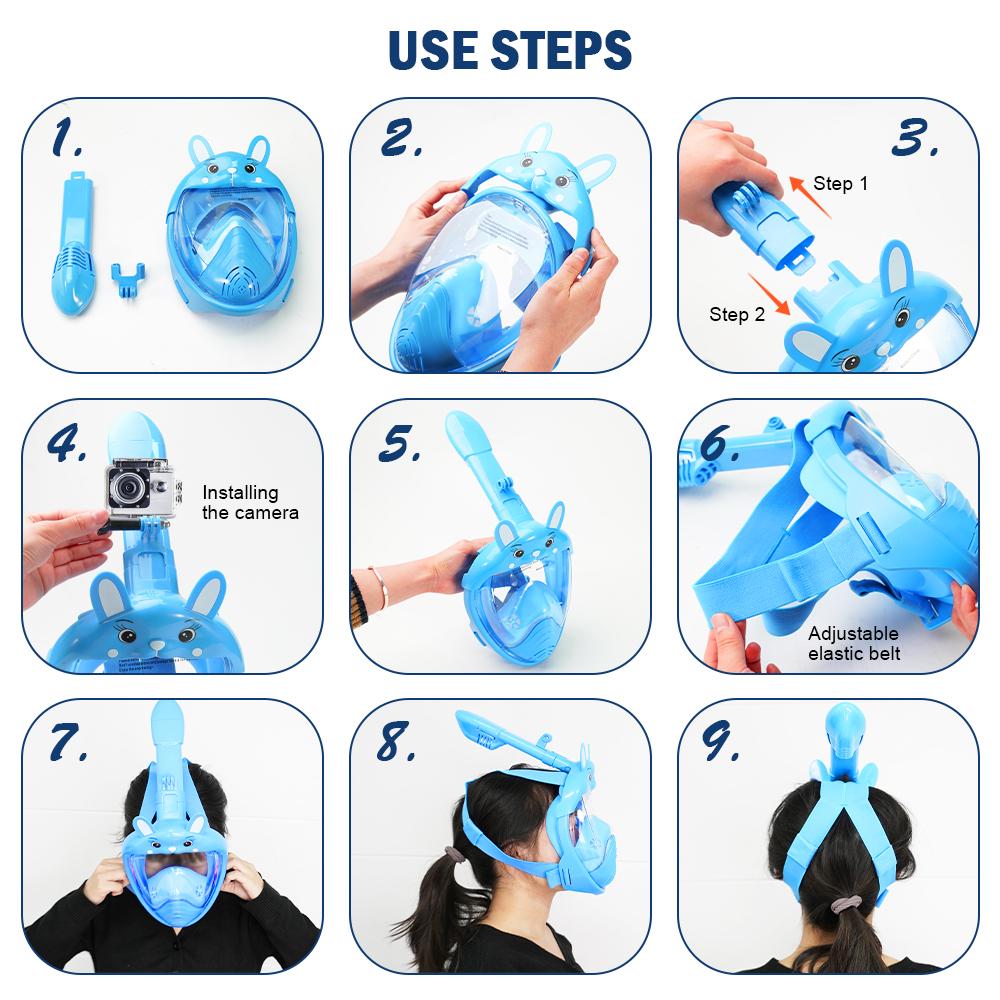 USE STEPS

1.

2.

3.
Step 1
Step 2

4.
Installing the camera

5.

6.
Adjustable elastic belt

7.

8.

9.