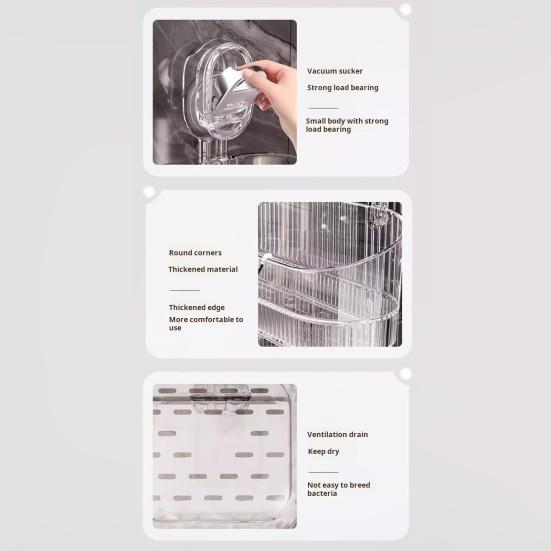 Vacuum sucker

Strong load bearing

Small body with strong load bearing

Round corners

Thickened material

Thickened edge

More comfortable to use

Ventilation drain

Keep dry

Not easy to breed bacteria